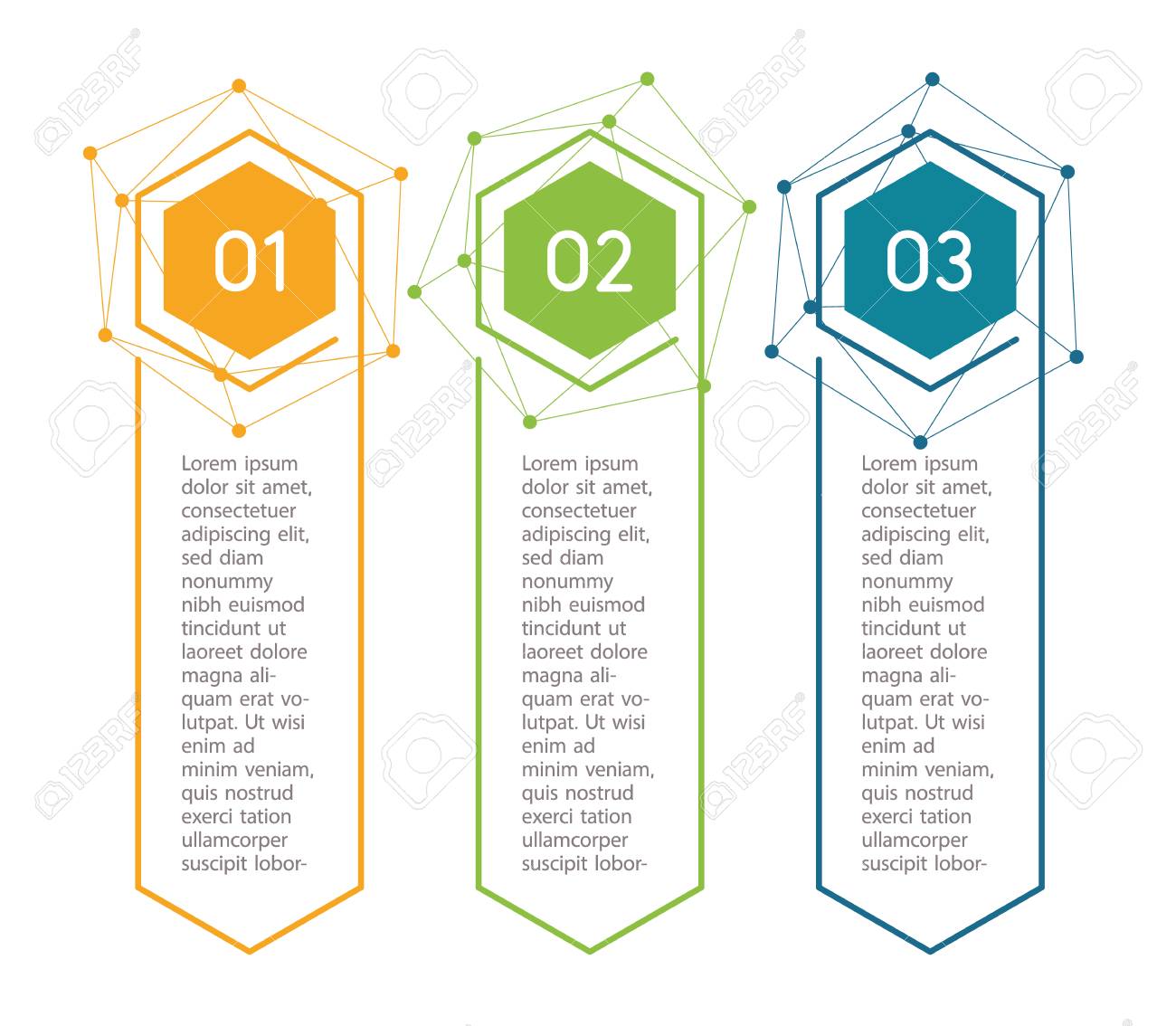 01

Lorem ipsum dolor sit amet, consectetuer adipiscing elit, sed diam nonummy nibh euismod tincidunt ut laoreet dolore magna aliquam erat volutpat. Ut wisi enim ad minim veniam, quis nostrud exerci tation ullamcorper suscipit lobor-

02

Lorem ipsum dolor sit amet, consectetuer adipiscing elit, sed diam nonummy nibh euismod tincidunt ut laoreet dolore magna aliquam erat volutpat. Ut wisi enim ad minim veniam, quis nostrud exerci tation ullamcorper suscipit lobor-

03

Lorem ipsum dolor sit amet, consectetuer adipiscing elit, sed diam nonummy nibh euismod tincidunt ut laoreet dolore magna aliquam erat volutpat. Ut wisi enim ad minim veniam, quis nostrud exerci tation ullamcorper suscipit lobor-

123RF 123RF 123RF 123RF 123RF 123RF 123RF 123RF