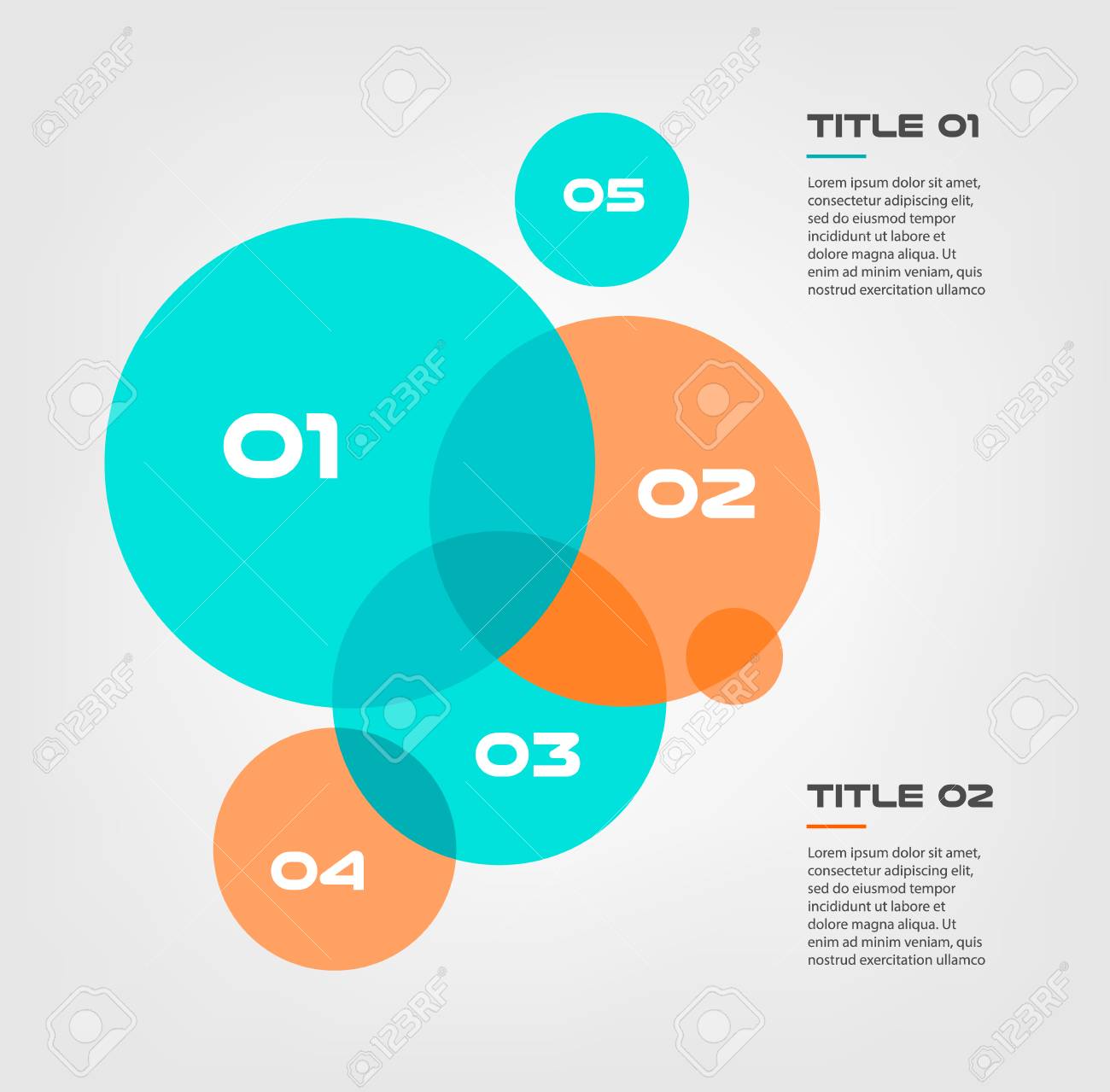 05

01

02

03

04

TITLE 01

Lorem ipsum dolor sit amet, consectetur adipiscing elit, sed do eiusmod tempor incididunt ut labore et dolore magna aliqua. Ut enim ad minim veniam, quis nostrud exercitation ullamco

TITLE 02

Lorem ipsum dolor sit amet, consectetur adipiscing elit, sed do eiusmod tempor incididunt ut labore et dolore magna aliqua. Ut enim ad minim veniam, quis nostrud exercitation ullamco

123RF