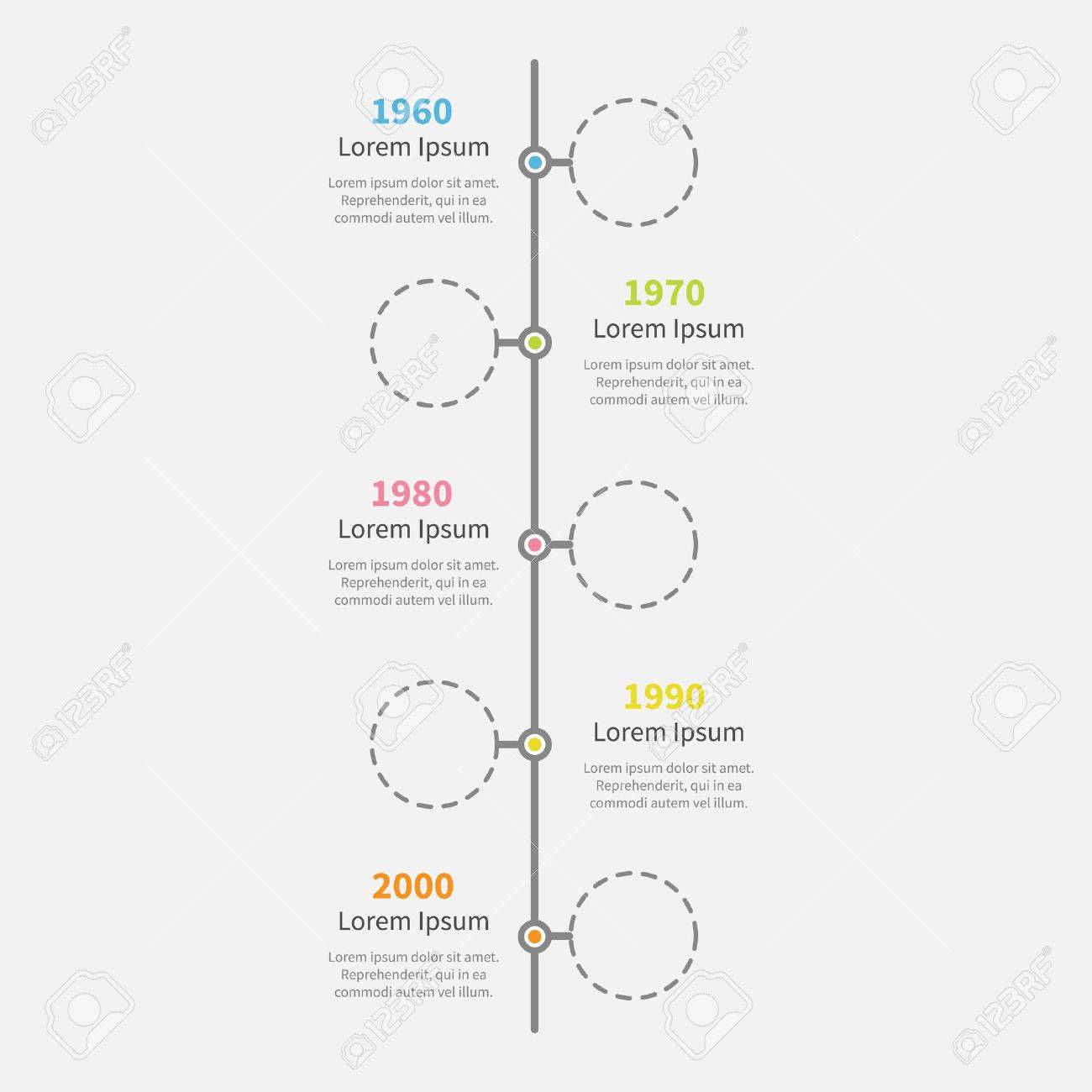 1960
Lorem Ipsum
Lorem ipsum dolor sit amet. Reprehenderit, qui in ea commodi autem vel illum.

1970
Lorem Ipsum
Lorem ipsum dolor sit amet. Reprehenderit, qui in ea commodi autem vel illum.

1980
Lorem Ipsum
Lorem ipsum dolor sit amet. Reprehenderit, qui in ea commodi autem vel illum.

1990
Lorem Ipsum
Lorem ipsum dolor sit amet. Reprehenderit, qui in ea commodi autem vel illum.

2000
Lorem Ipsum
Lorem ipsum dolor sit amet. Reprehenderit, qui in ea commodi autem vel illum.

123RF