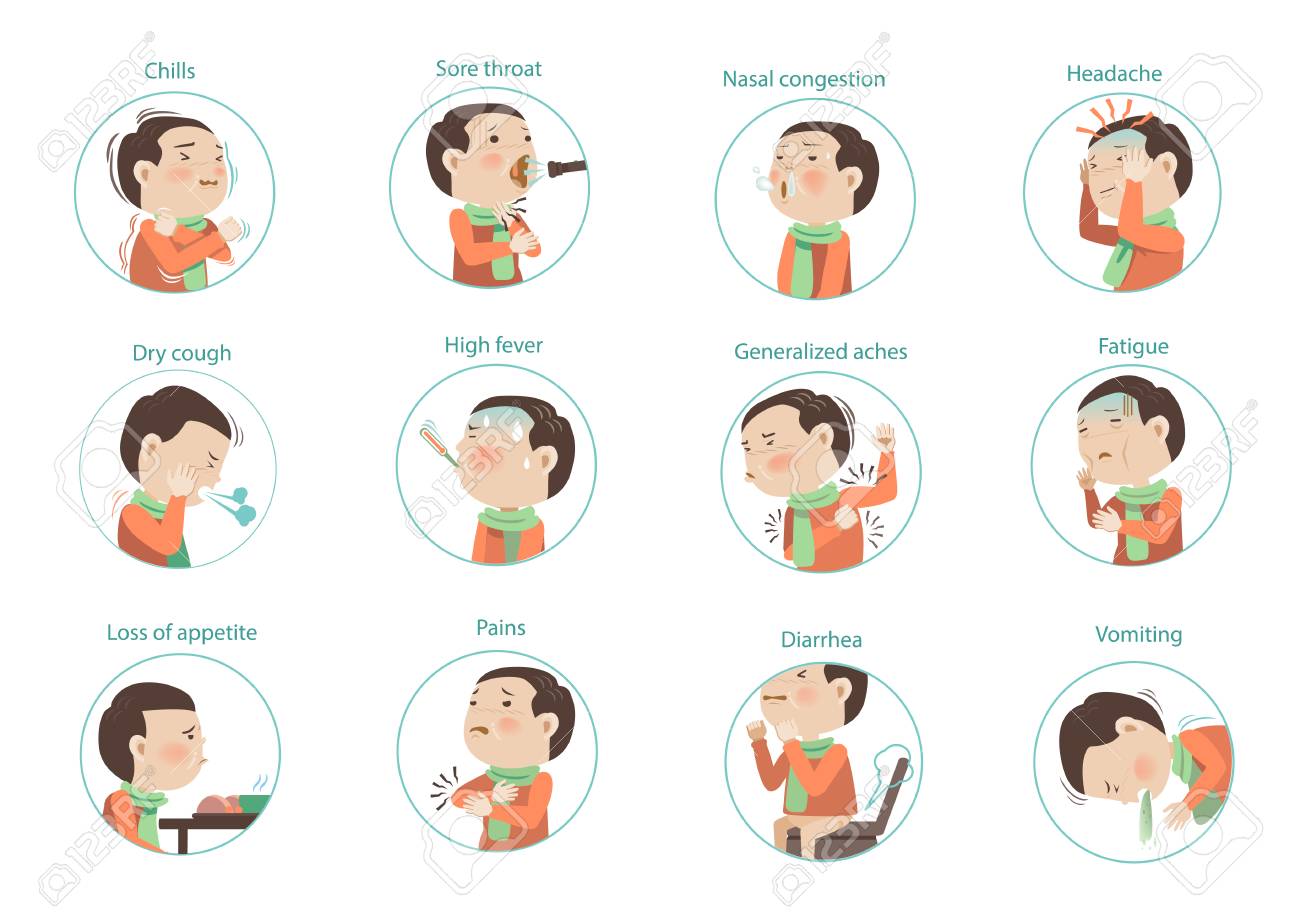 Chills

Sore throat

Nasal congestion

Headache

Dry cough

High fever

Generalized aches

Fatigue

Loss of appetite

Pains

Diarrhea

Vomiting

123RF