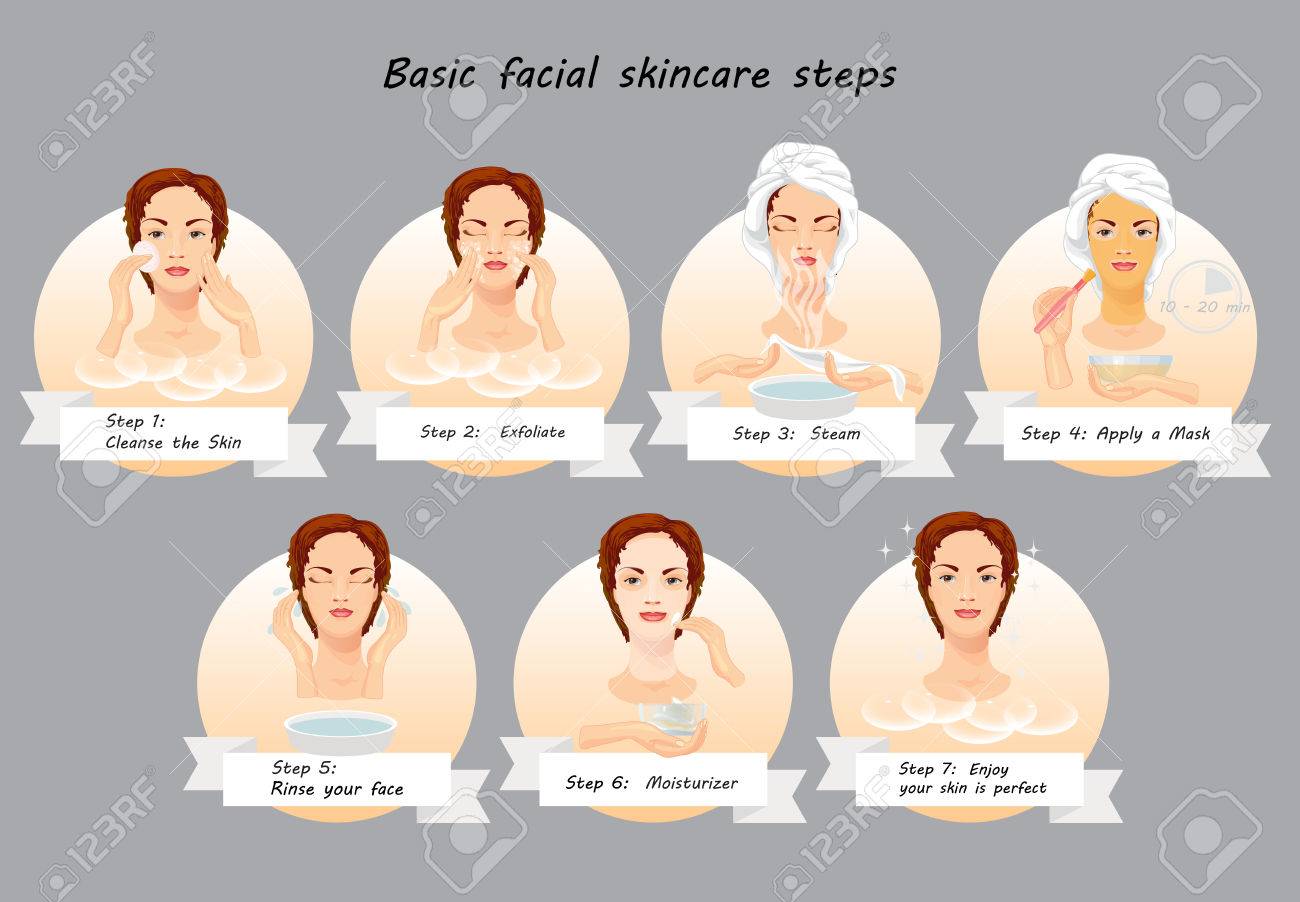 Basic facial skincare steps

Step 1:
Cleanse the Skin

Step 2: Exfoliate

Step 3: Steam

10 - 20 min

Step 4: Apply a Mask

Step 5:
Rinse your face

Step 6: Moisturizer

Step 7: Enjoy
your skin is perfect

123RF