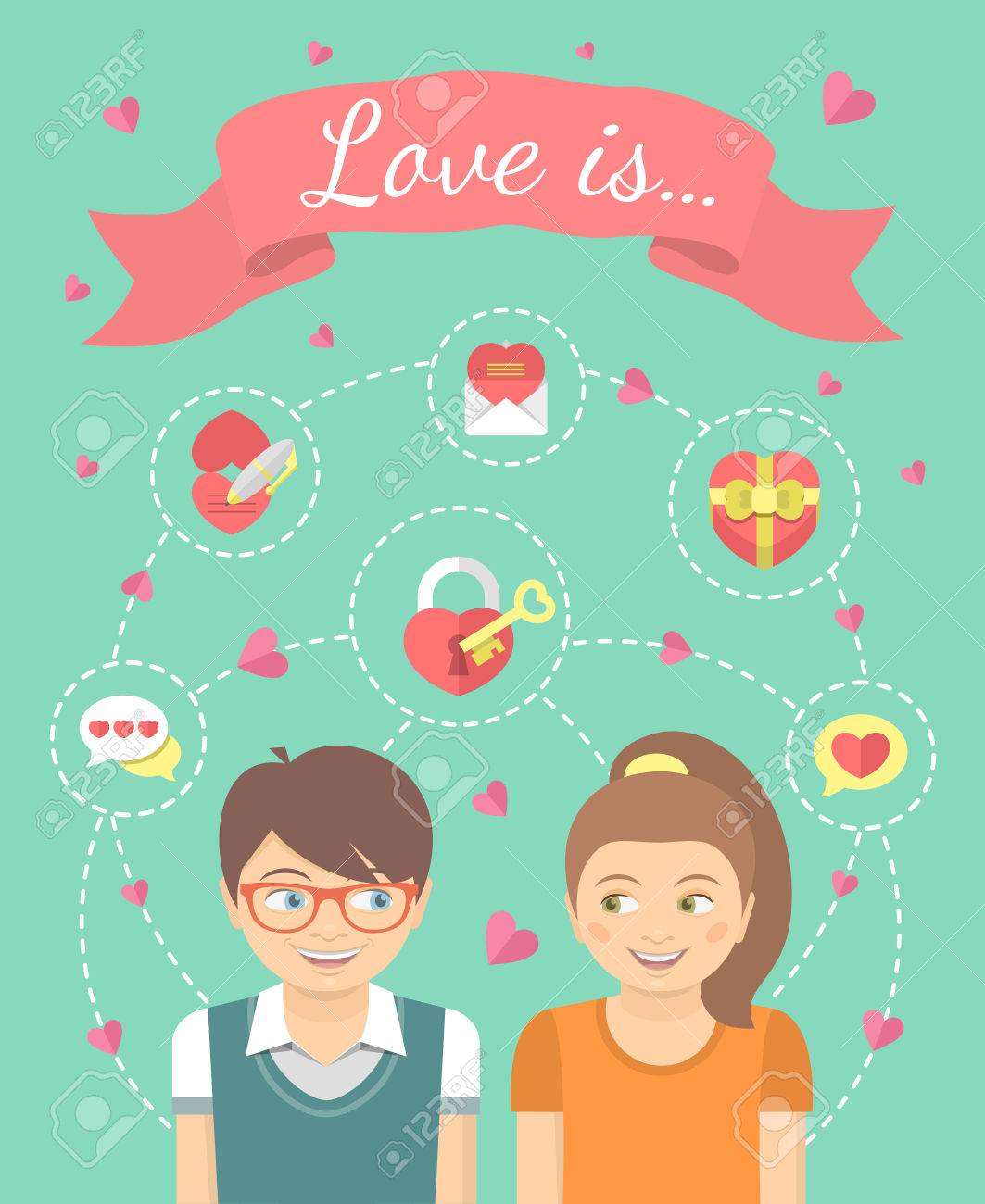 Love is...

123RF