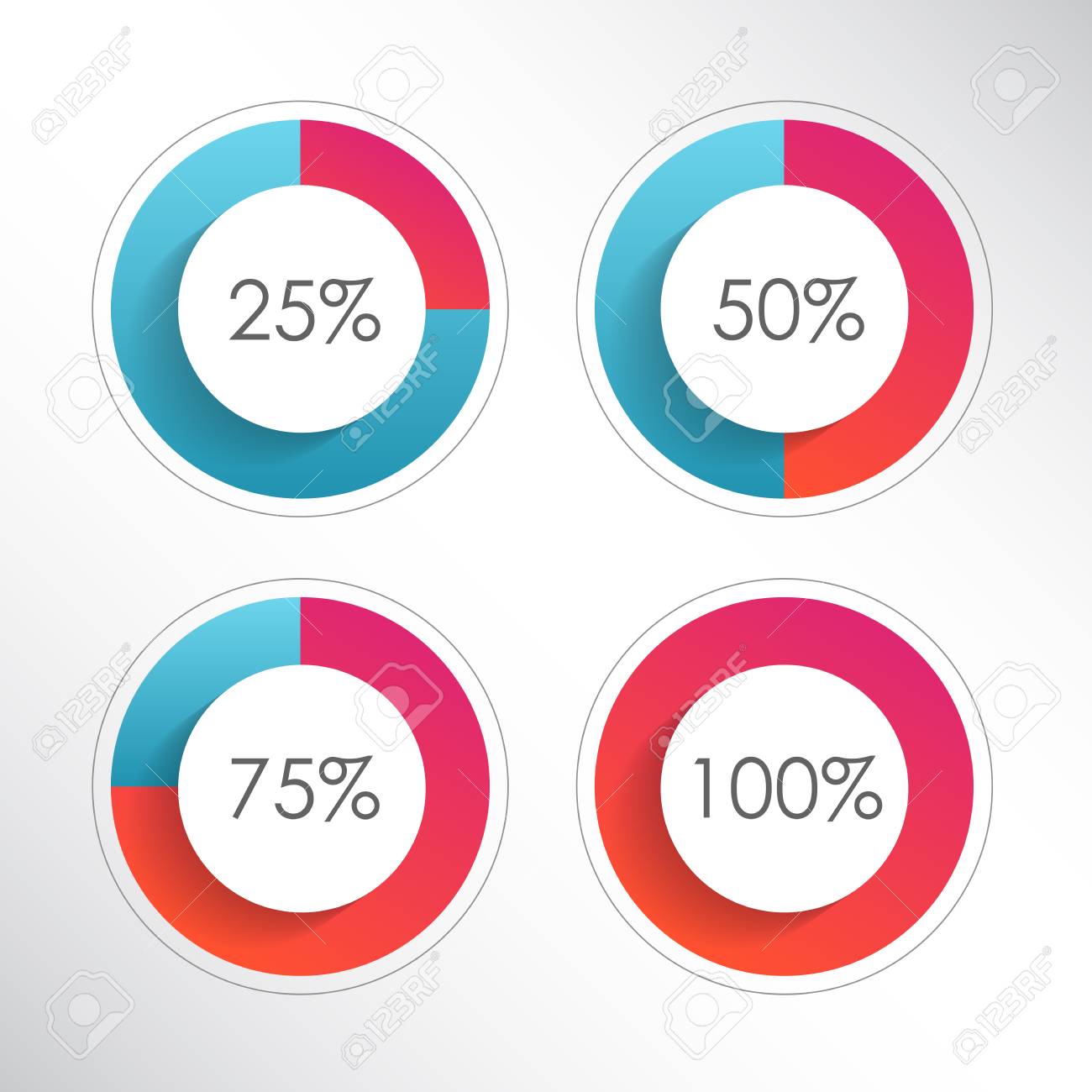 25%

50%

75%

100%

123RF