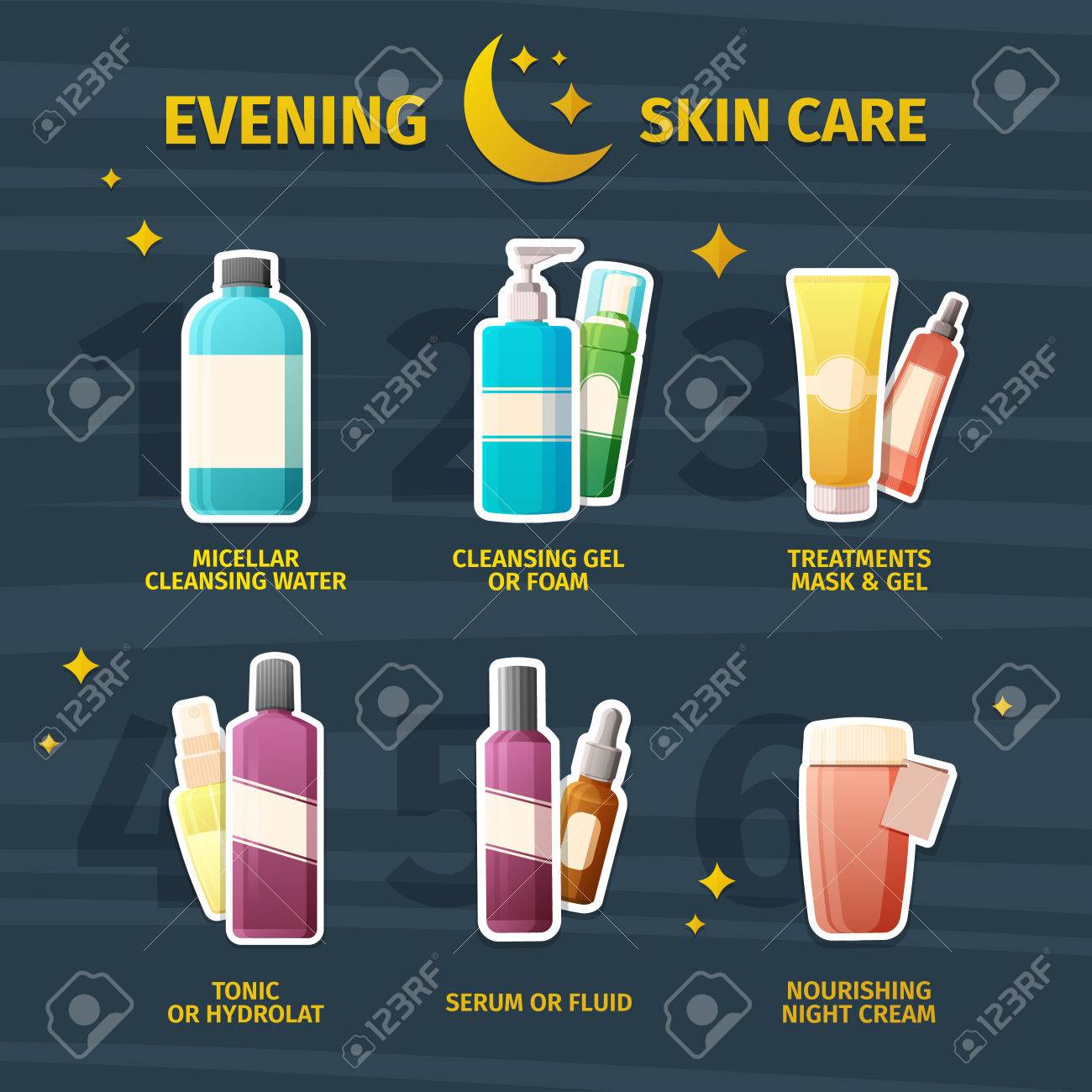 EVENING SKIN CARE

1
MICELLAR CLEANSING WATER

2
CLEANSING GEL OR FOAM

3
TREATMENTS MASK & GEL

4
TONIC OR HYDROLAT

5
SERUM OR FLUID

6
NOURISHING NIGHT CREAM

123RF