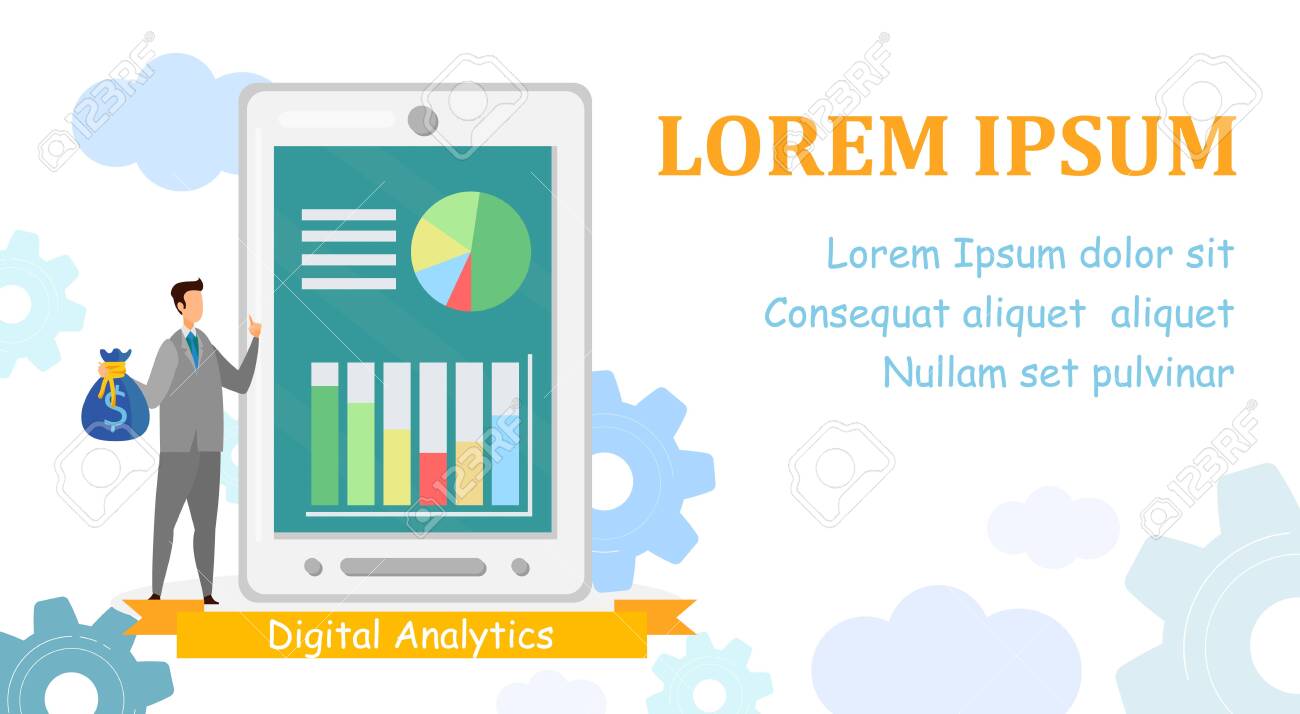 LOREM IPSUM

Lorem Ipsum dolor sit
Consequat aliquet aliquet
Nullam set pulvinar

$

Digital Analytics

123RF