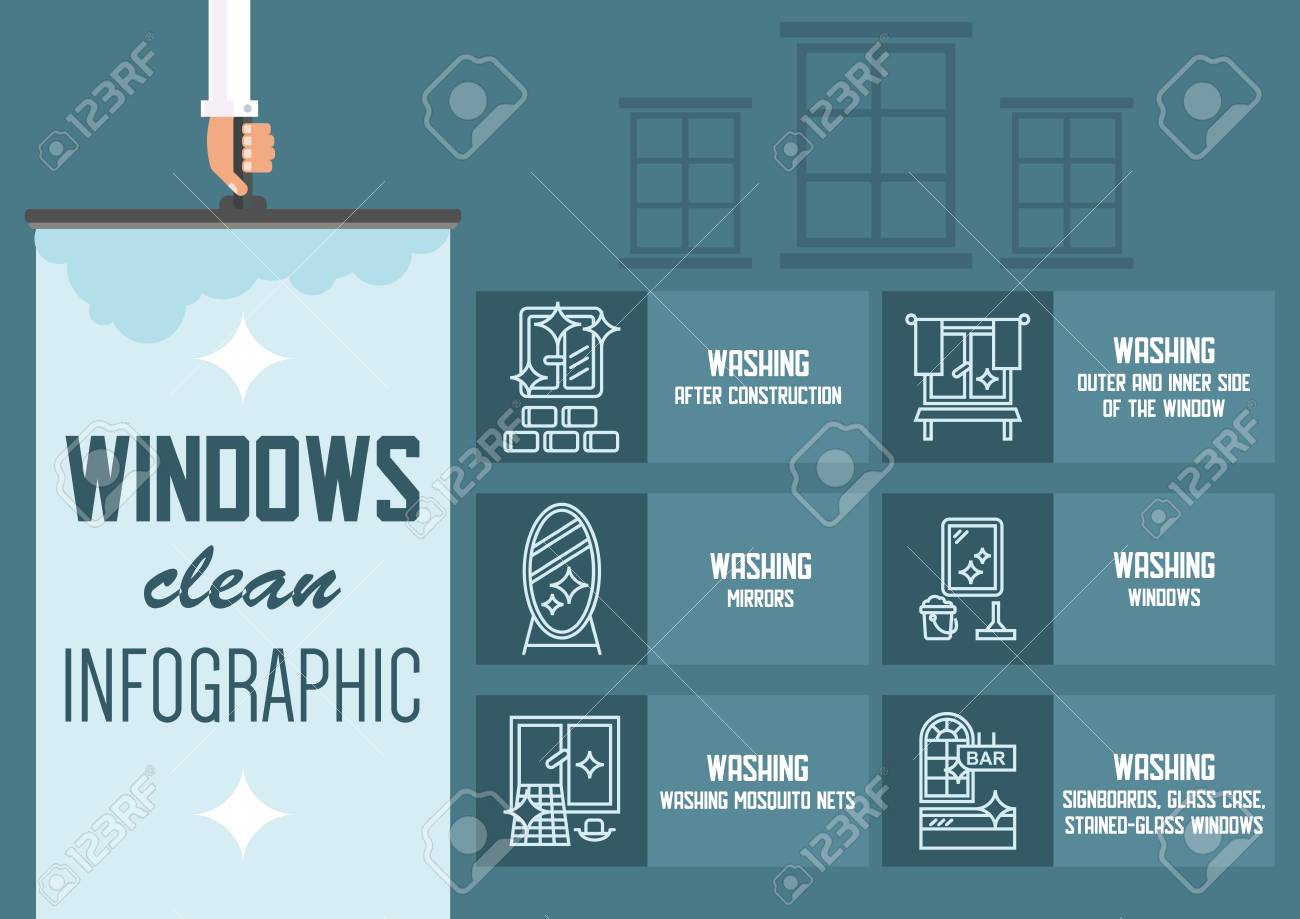 WINDOWS
clean
INFOGRAPHIC

WASHING
AFTER CONSTRUCTION

WASHING
OUTER AND INNER SIDE OF THE WINDOW

WASHING
MIRRORS

WASHING
WINDOWS

WASHING
WASHING MOSQUITO NETS

BAR

WASHING
SIGNBOARDS, GLASS CASE, STAINED-GLASS WINDOWS

123RF