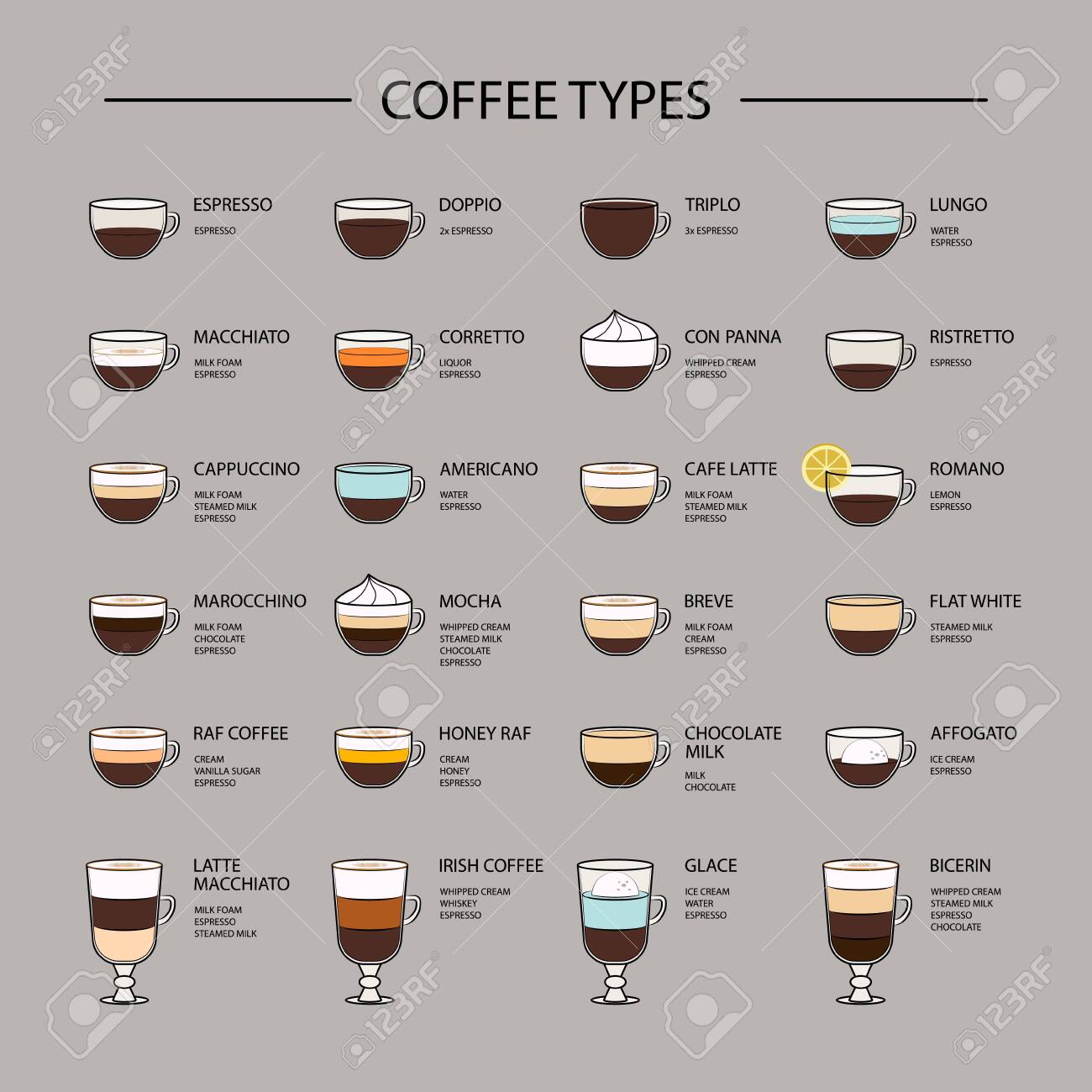 COFFEE TYPES

ESPRESSO
ESPRESSO

DOPPIO
2x ESPRESSO

TRIPLO
3x ESPRESSO

LUNGO
WATER
ESPRESSO

MACCHIATO
MILK FOAM
ESPRESSO

CORRETTO
LIQUOR
ESPRESSO

CON PANNA
WHIPPED CREAM
ESPRESSO

RISTRETTO
ESPRESSO

CAPPUCCINO
MILK FOAM
STEAMED MILK
ESPRESSO

AMERICANO
WATER
ESPRESSO

CAFE LATTE
MILK FOAM
STEAMED MILK
ESPRESSO

ROMANO
LEMON
ESPRESSO

MAROCCHINO
MILK FOAM
CHOCOLATE
ESPRESSO

MOCHA
WHIPPED CREAM
STEAMED MILK
CHOCOLATE
ESPRESSO

BREVE
MILK FOAM
CREAM
ESPRESSO

FLAT WHITE
STEAMED MILK
ESPRESSO

RAF COFFEE
CREAM
VANILLA SUGAR
ESPRESSO

HONEY RAF
CREAM
HONEY
ESPRESSO

CHOCOLATE MILK
MILK
CHOCOLATE

AFFOGATO
ICE CREAM
ESPRESSO

LATTE MACCHIATO
MILK FOAM
ESPRESSO
STEAMED MILK

IRISH COFFEE
WHIPPED CREAM
WHISKEY
ESPRESSO

GLACE
ICE CREAM
WATER
ESPRESSO

BICERIN
WHIPPED CREAM
STEAMED MILK
ESPRESSO
CHOCOLATE

123RF