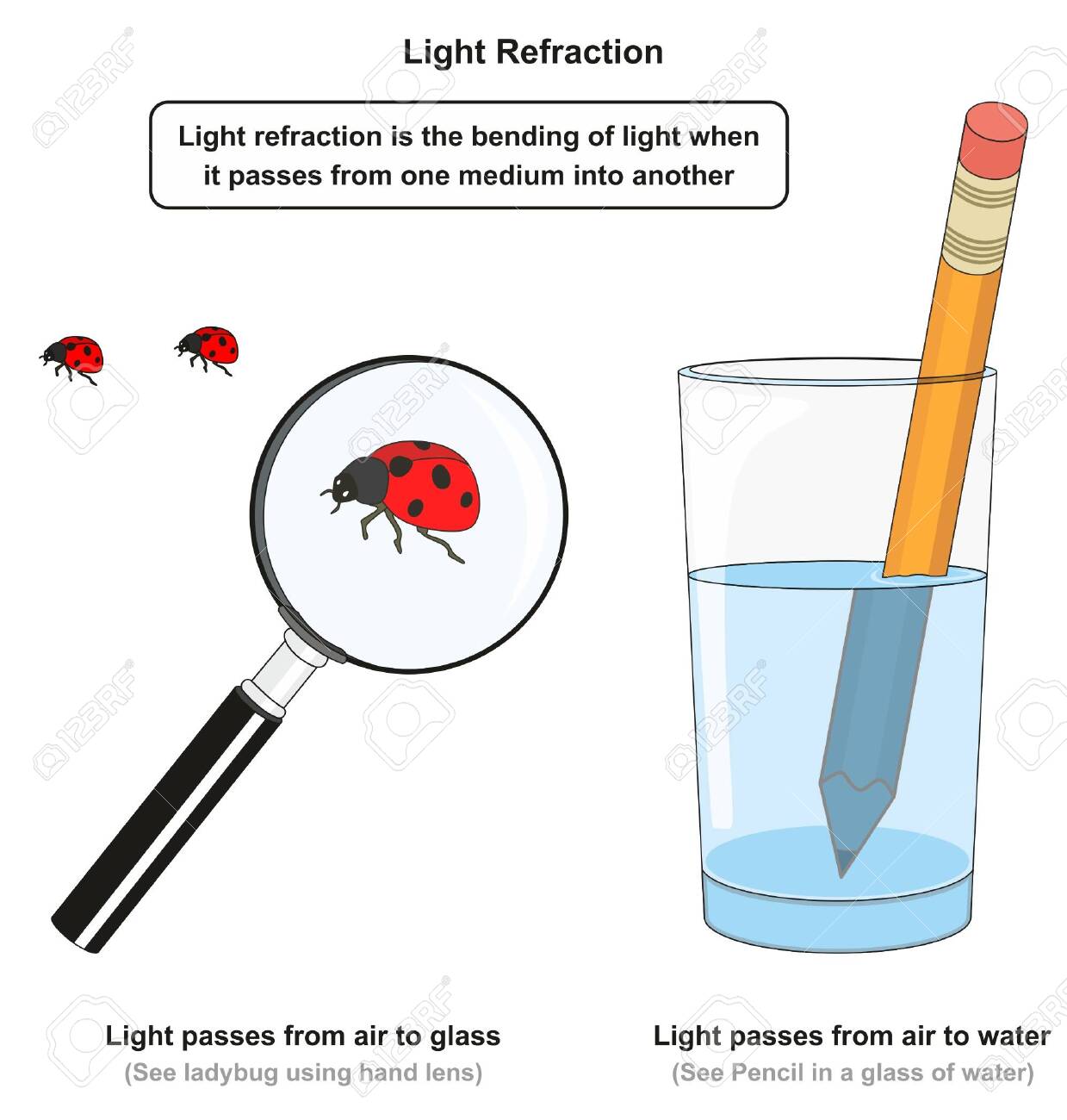 Light Refraction

Light refraction is the bending of light when it passes from one medium into another

Light passes from air to glass
(See ladybug using hand lens)

Light passes from air to water
(See Pencil in a glass of water)

123RF