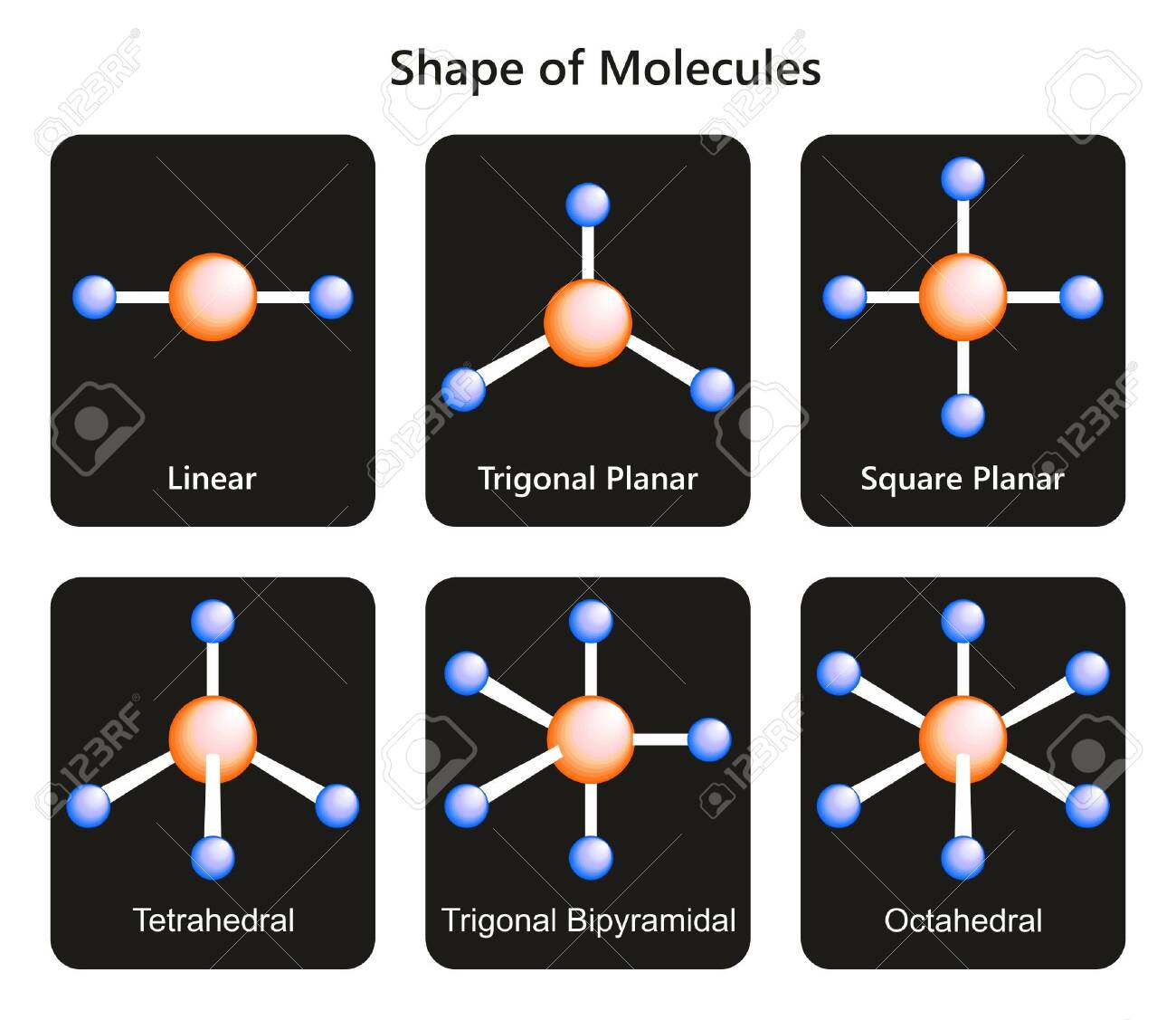 Shape of Molecules

Linear

Trigonal Planar

Square Planar

Tetrahedral

Trigonal Bipyramidal

Octahedral

123RF