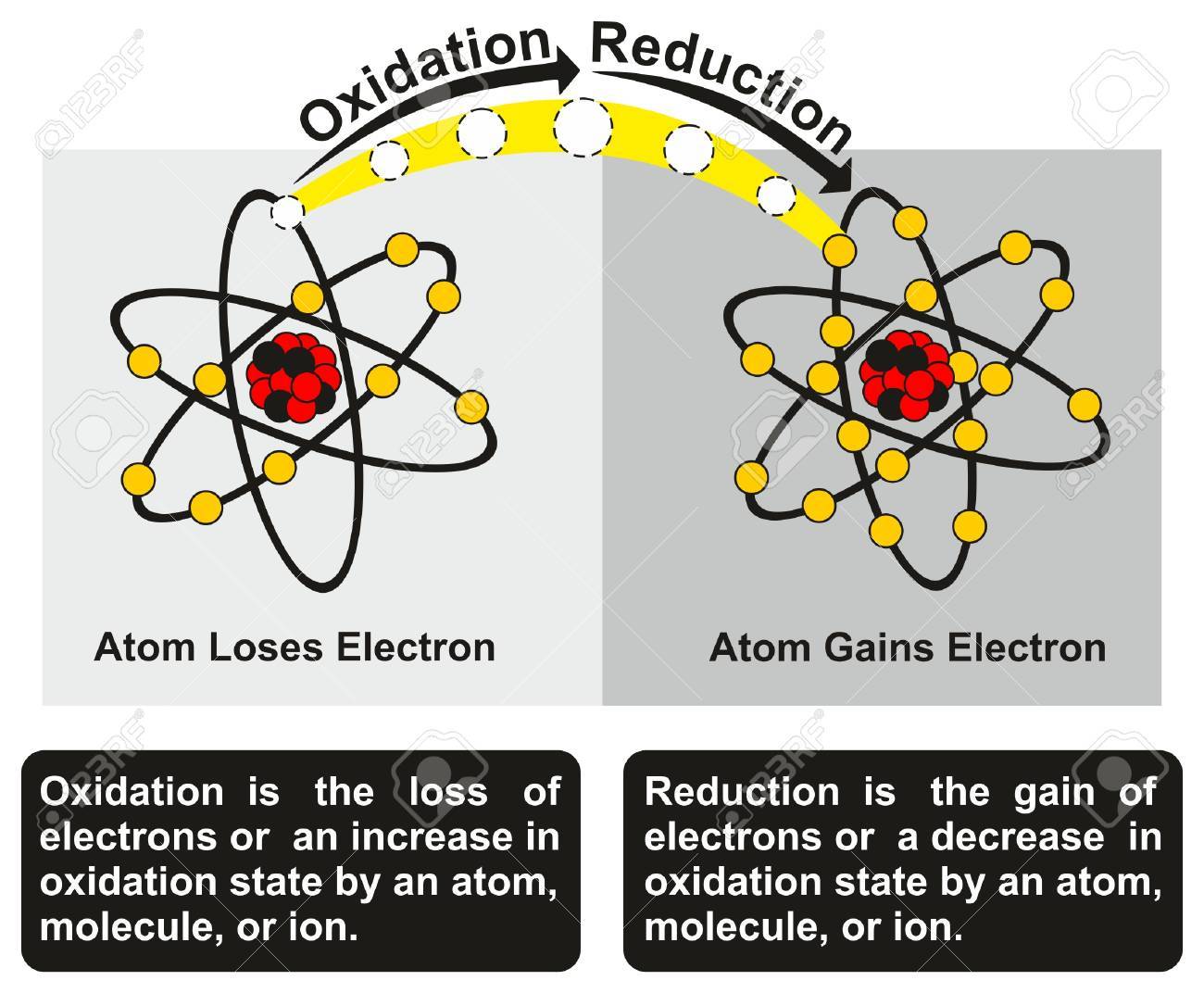 Oxidation Reduction

Atom Loses Electron

Atom Gains Electron

Oxidation is the loss of electrons or an increase in oxidation state by an atom, molecule, or ion.

Reduction is the gain of electrons or a decrease in oxidation state by an atom, molecule, or ion.

123RF