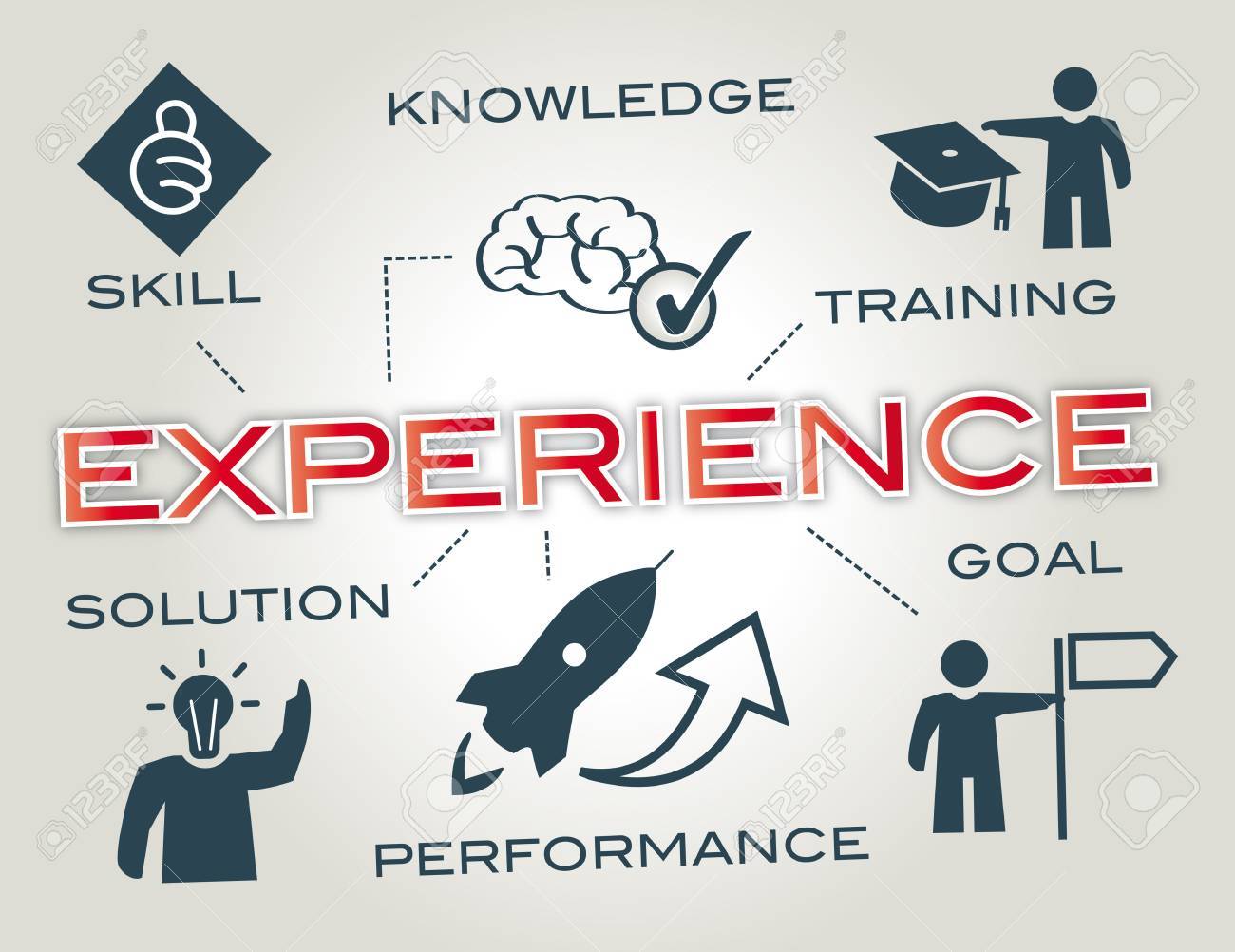 KNOWLEDGE

SKILL

TRAINING

EXPERIENCE

SOLUTION

GOAL

PERFORMANCE

123RF