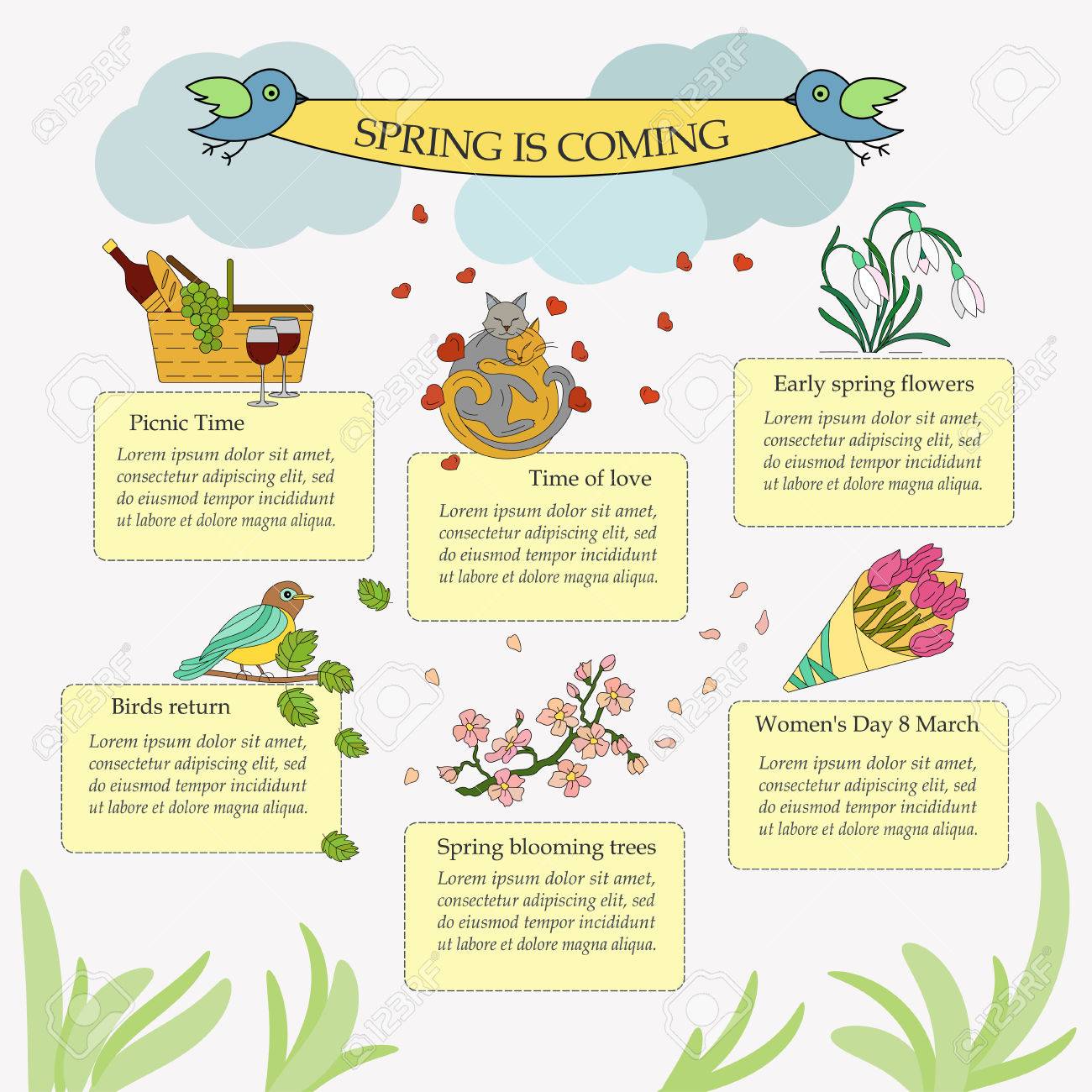 SPRING IS COMING

Picnic Time
Lorem ipsum dolor sit amet, consectetur adipiscing elit, sed do eiusmod tempor incididunt ut labore et dolore magna aliqua.

Time of love
Lorem ipsum dolor sit amet, consectetur adipiscing elit, sed do eiusmod tempor incididunt ut labore et dolore magna aliqua.

Early spring flowers
Lorem ipsum dolor sit amet, consectetur adipiscing elit, sed do eiusmod tempor incididunt ut labore et dolore magna aliqua.

Birds return
Lorem ipsum dolor sit amet, consectetur adipiscing elit, sed do eiusmod tempor incididunt ut labore et dolore magna aliqua.

Spring blooming trees
Lorem ipsum dolor sit amet, consectetur adipiscing elit, sed do eiusmod tempor incididunt ut labore et dolore magna aliqua.

Women's Day 8 March
Lorem ipsum dolor sit amet, consectetur adipiscing elit, sed do eiusmod tempor incididunt ut labore et dolore magna aliqua.

123RF