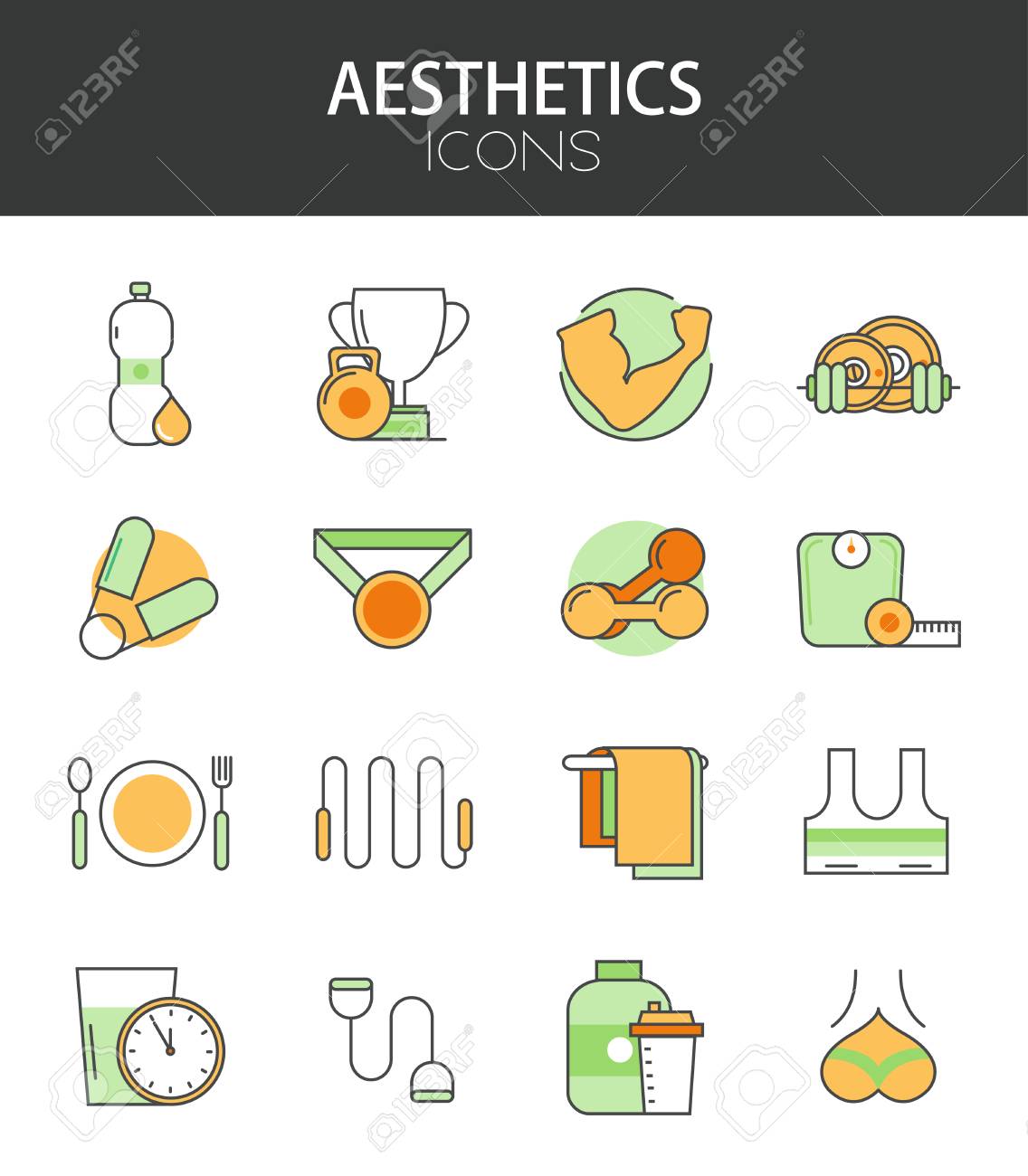 AESTHETICS
ICONS

123RF