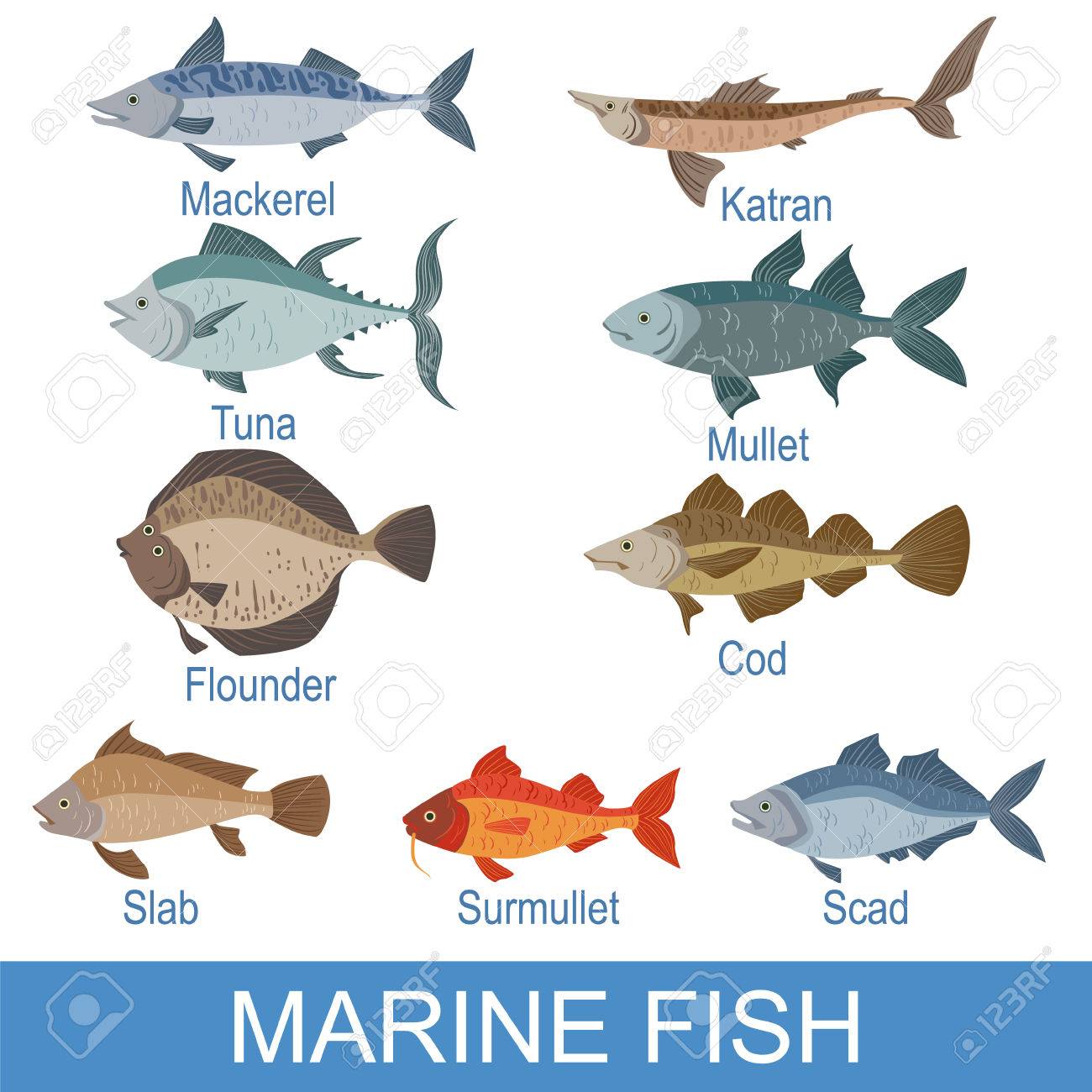 Mackerel

Katran

Tuna

Mullet

Flounder

Cod

Slab

Surmullet

Scad

MARINE FISH

123RF