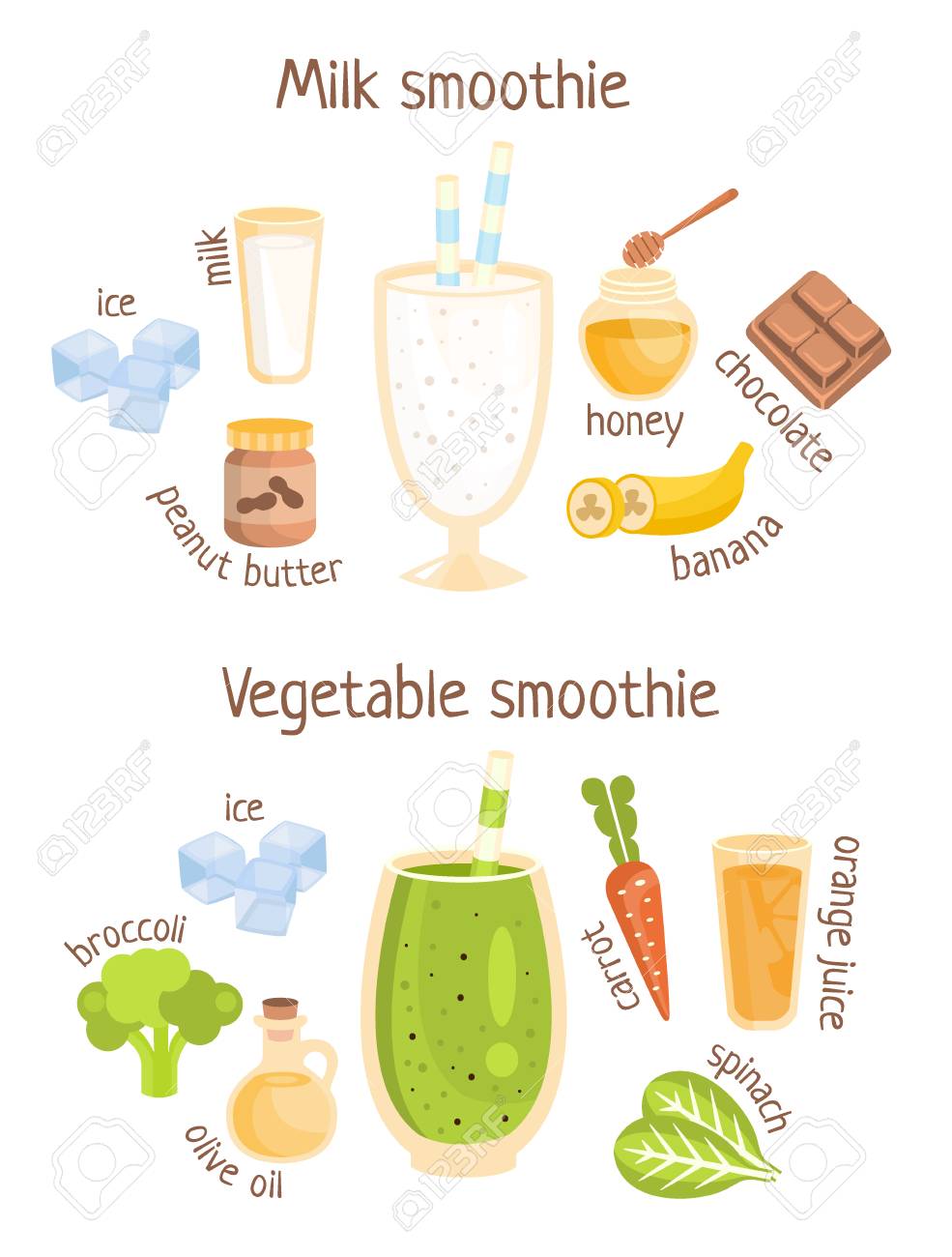 Milk smoothie

ice

milk

peanut butter

honey

chocolate

banana

Vegetable smoothie

ice

broccoli

olive oil

carrot

orange juice

spinach

123RF