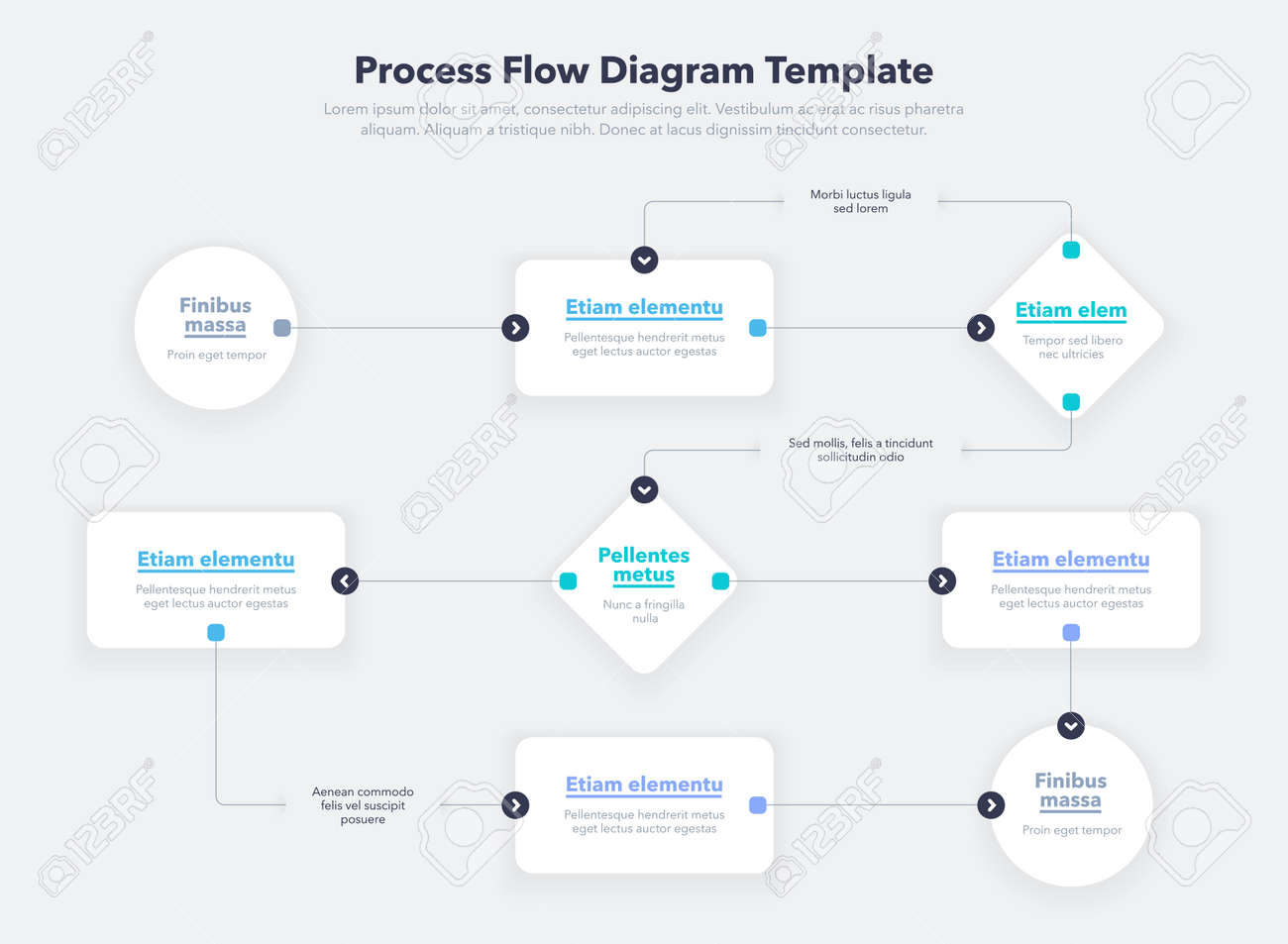 Process Flow Diagram Template

Lorem ipsum dolor sit amet, consectetur adipiscing elit. Vestibulum ac erat ac risus pharetra aliquam. Aliquam a tristique nibh. Donec at lacus dignissim tincidunt consectetur.

Morbi luctus ligula sed lorem

Finibus massa
Proin eget tempor

Etiam elementu
Pellentesque hendrerit metus eget lectus auctor egestas

Etiam elem
Tempor sed libero nec ultricies

Sed mollis, felis a tincidunt sollicitudin odio

Etiam elementu
Pellentesque hendrerit metus eget lectus auctor egestas

Pellentes metus
Nunc a fringilla nulla

Etiam elementu
Pellentesque hendrerit metus eget lectus auctor egestas

Aenean commodo felis vel suscipit posuere

Etiam elementu
Pellentesque hendrerit metus eget lectus auctor egestas

Finibus massa
Proin eget tempor

123RF