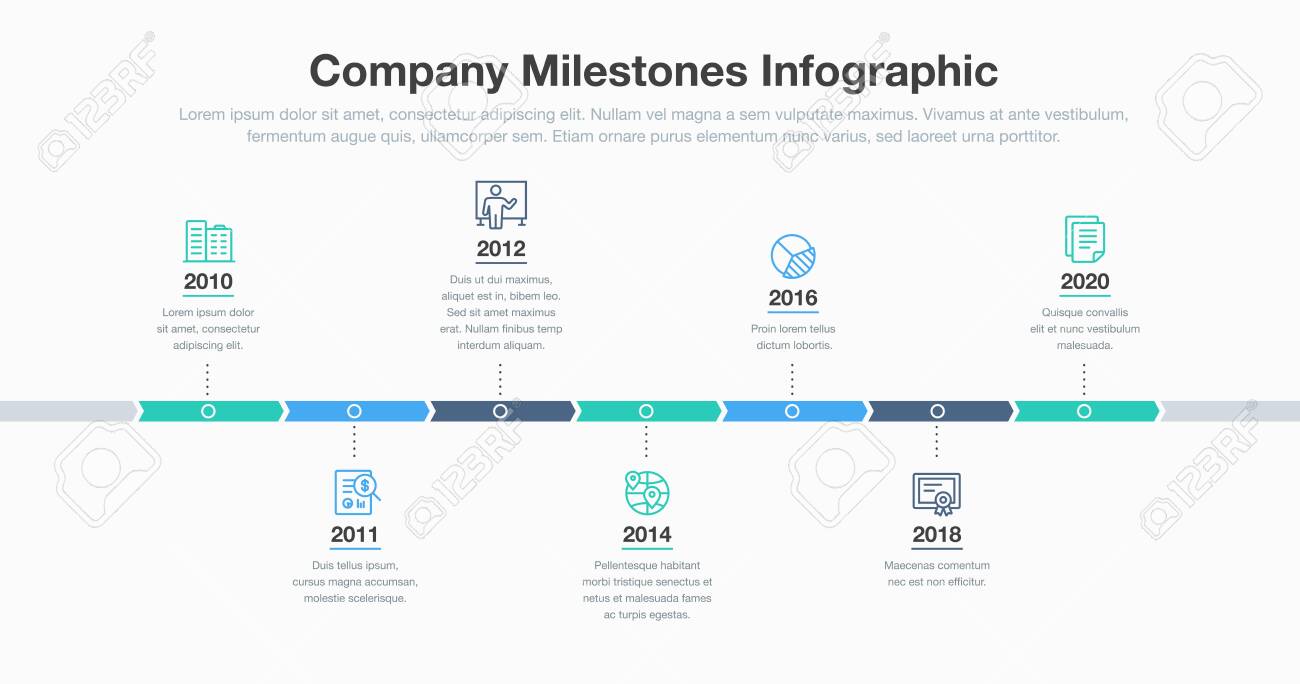 Company Milestones Infographic

Lorem ipsum dolor sit amet, consectetur adipiscing elit. Nullam vel magna a sem vulputate maximus. Vivamus at ante vestibulum, fermentum augue quis, ullamcorper sem. Etiam ornare purus elementum nunc varius, sed laoreet urna porttitor.

2010
Lorem ipsum dolor sit amet, consectetur adipiscing elit.

2012
Duis ut dui maximus, aliquet est in, bibem leo. Sed sit amet maximus erat. Nullam finibus temp interdum aliquam.

2016
Proin lorem tellus dictum lobortis.

2020
Quisque convallis elit et nunc vestibulum malesuada.

2011
Duis tellus ipsum, cursus magna accumsan, molestie scelerisque.

2014
Pellentesque habitant morbi tristique senectus et netus et malesuada fames ac turpis egestas.

2018
Maecenas comentum nec est non efficitur.

123RF