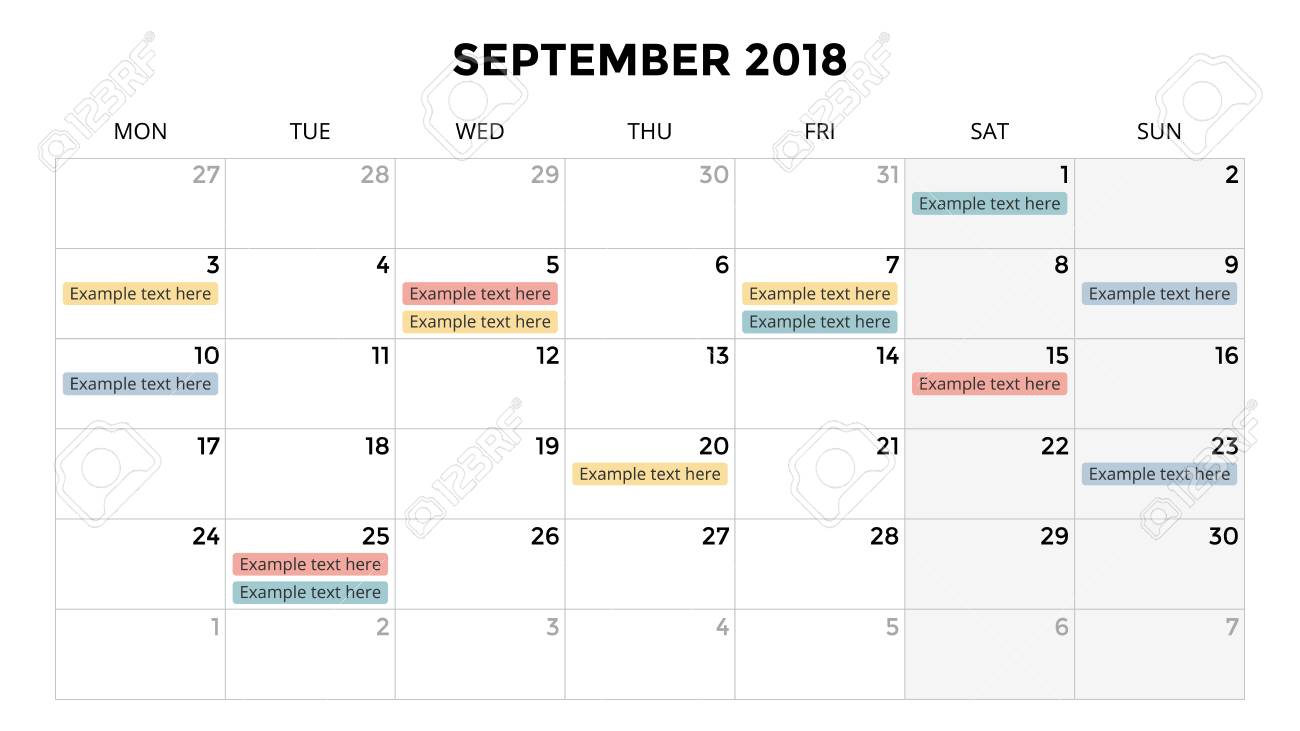 SEPTEMBER 2018

| MON | TUE | WED | THU | FRI | SAT | SUN |
|---|---|---|---|---|---|---|
| 27 | 28 | 29 | 30 | 31 | 1 Example text here | 2 |
| 3 Example text here | 4 | 5 Example text here Example text here | 6 | 7 Example text here Example text here | 8 | 9 Example text here |
| 10 Example text here | 11 | 12 | 13 | 14 | 15 Example text here | 16 |
| 17 | 18 | 19 | 20 Example text here | 21 | 22 | 23 Example text here |
| 24 | 25 Example text here Example text here | 26 | 27 | 28 | 29 | 30 |
| 1 | 2 | 3 | 4 | 5 | 6 | 7 |

123RF