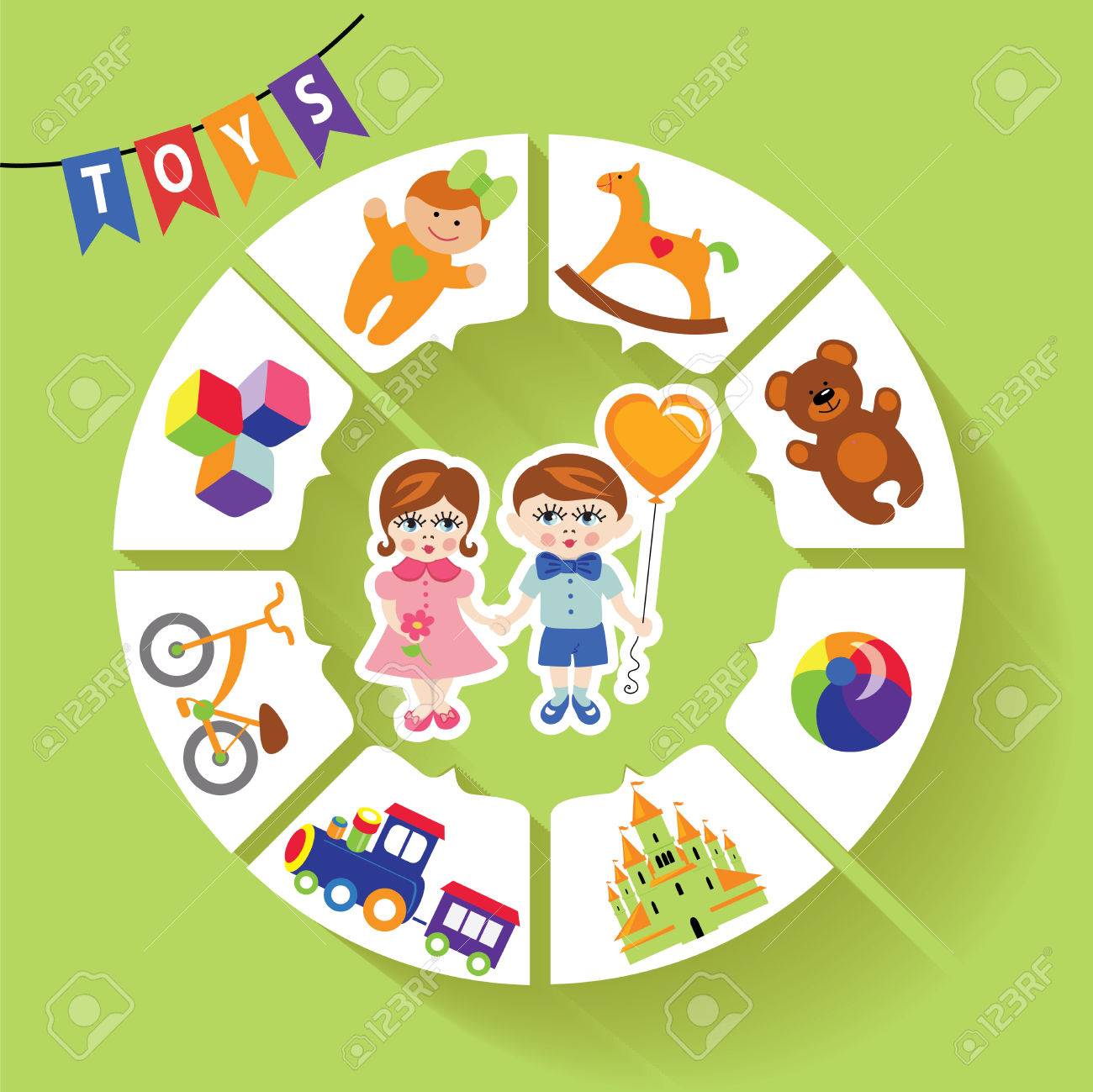 TOYS

123RF