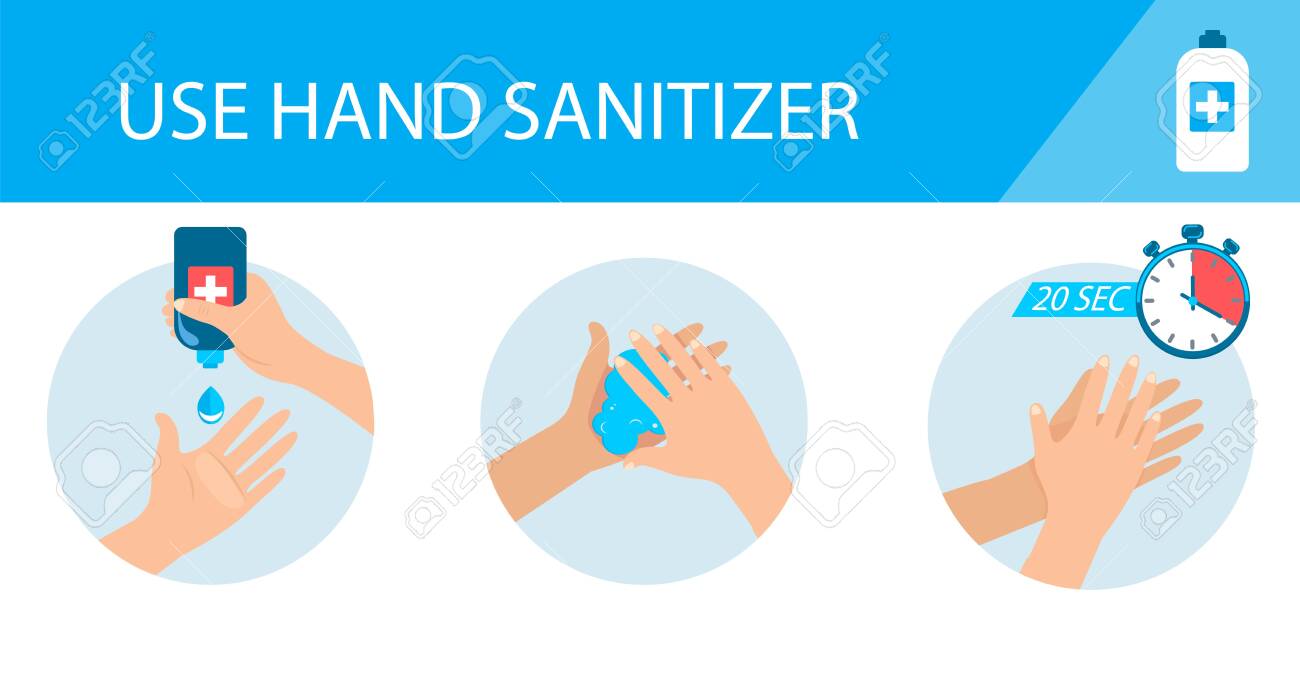 USE HAND SANITIZER

20 SEC

123RF