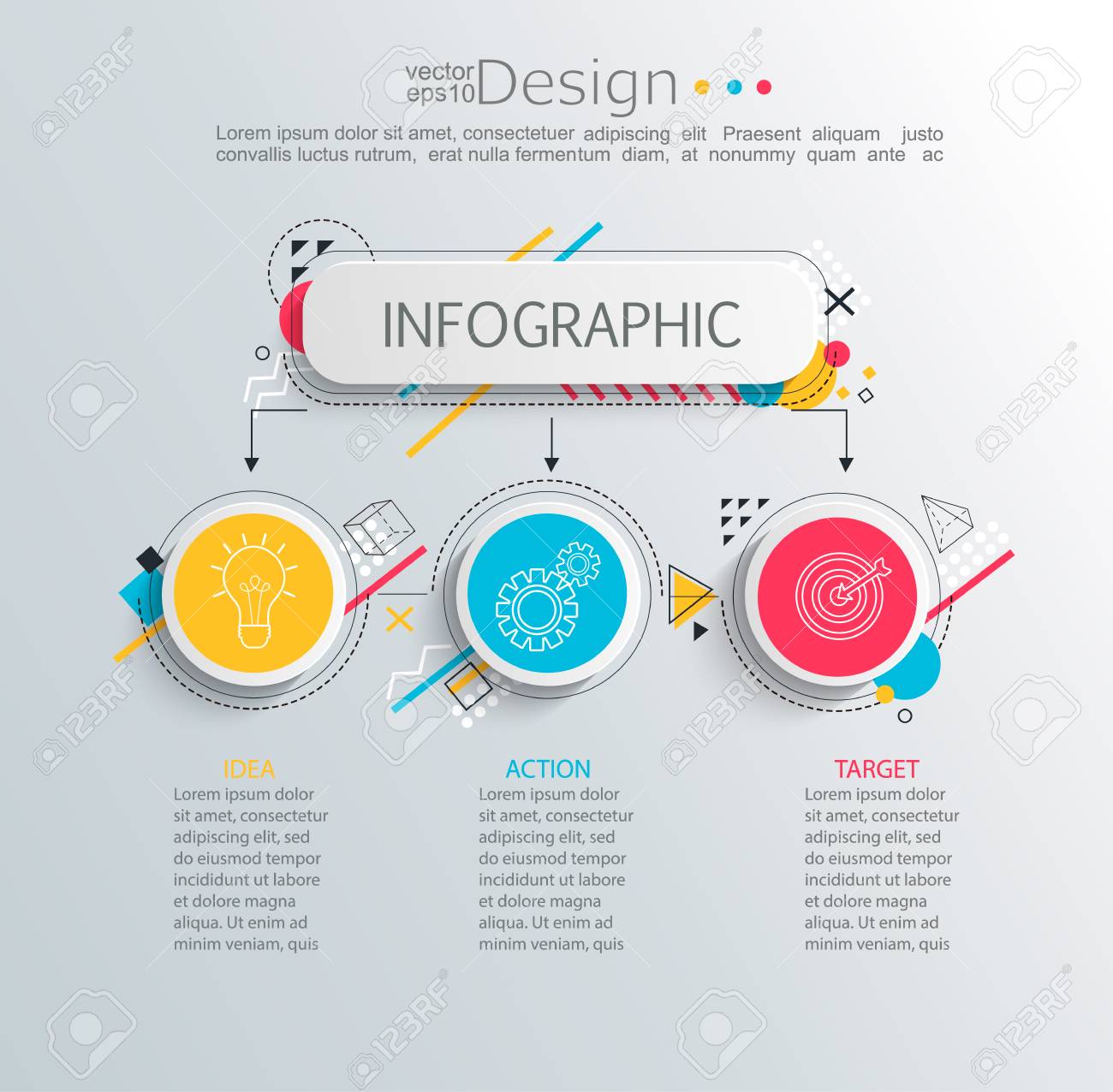 vector eps10 Design

Lorem ipsum dolor sit amet, consectetuer adipiscing elit Praesent aliquam justo convallis luctus rutrum, erat nulla fermentum diam, at nonummy quam ante ac

INFOGRAPHIC

IDEA
Lorem ipsum dolor sit amet, consectetur adipiscing elit, sed do eiusmod tempor incididunt ut labore et dolore magna aliqua. Ut enim ad minim veniam, quis

ACTION
Lorem ipsum dolor sit amet, consectetur adipiscing elit, sed do eiusmod tempor incididunt ut labore et dolore magna aliqua. Ut enim ad minim veniam, quis

TARGET
Lorem ipsum dolor sit amet, consectetur adipiscing elit, sed do eiusmod tempor incididunt ut labore et dolore magna aliqua. Ut enim ad minim veniam, quis

123RF