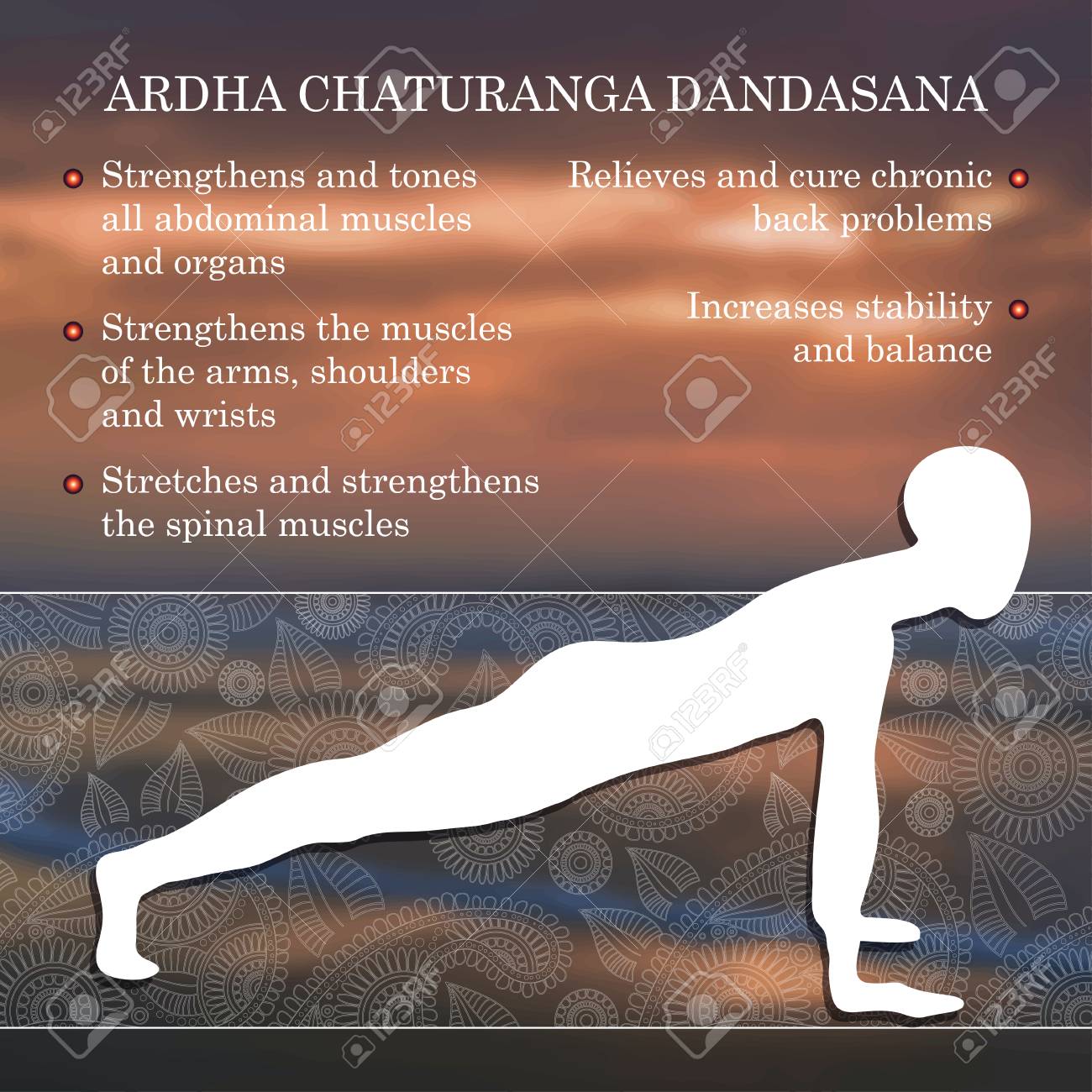 ARDHA CHATURANGA DANDASANA

Strengthens and tones all abdominal muscles and organs

Strengthens the muscles of the arms, shoulders and wrists

Stretches and strengthens the spinal muscles

Relieves and cure chronic back problems

Increases stability and balance

123RF