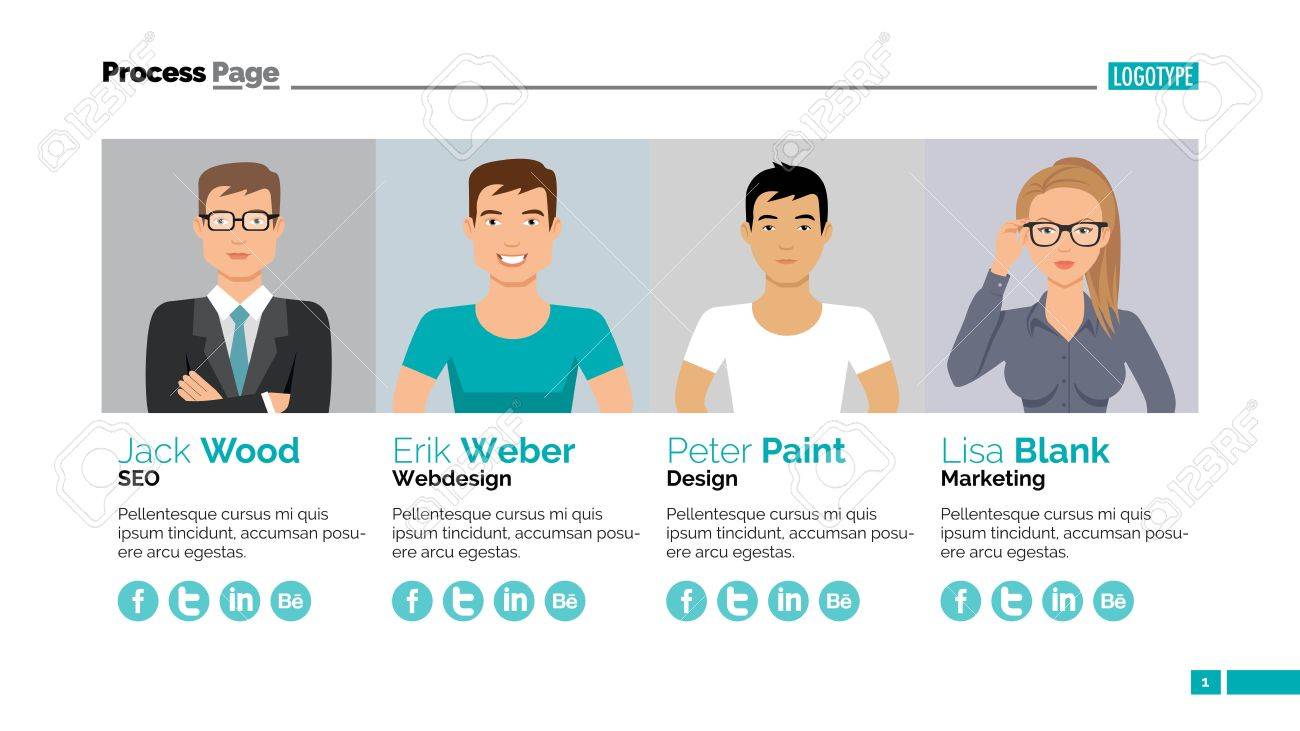 Process Page

LOGOTYPE

Jack Wood
SEO

Pellentesque cursus mi quis ipsum tincidunt, accumsan posuere arcu egestas.

f t in Bē

Erik Weber
Webdesign

Pellentesque cursus mi quis ipsum tincidunt, accumsan posuere arcu egestas.

f t in Bē

Peter Paint
Design

Pellentesque cursus mi quis ipsum tincidunt, accumsan posuere arcu egestas.

f t in Bē

Lisa Blank
Marketing

Pellentesque cursus mi quis ipsum tincidunt, accumsan posuere arcu egestas.

f t in Bē

1