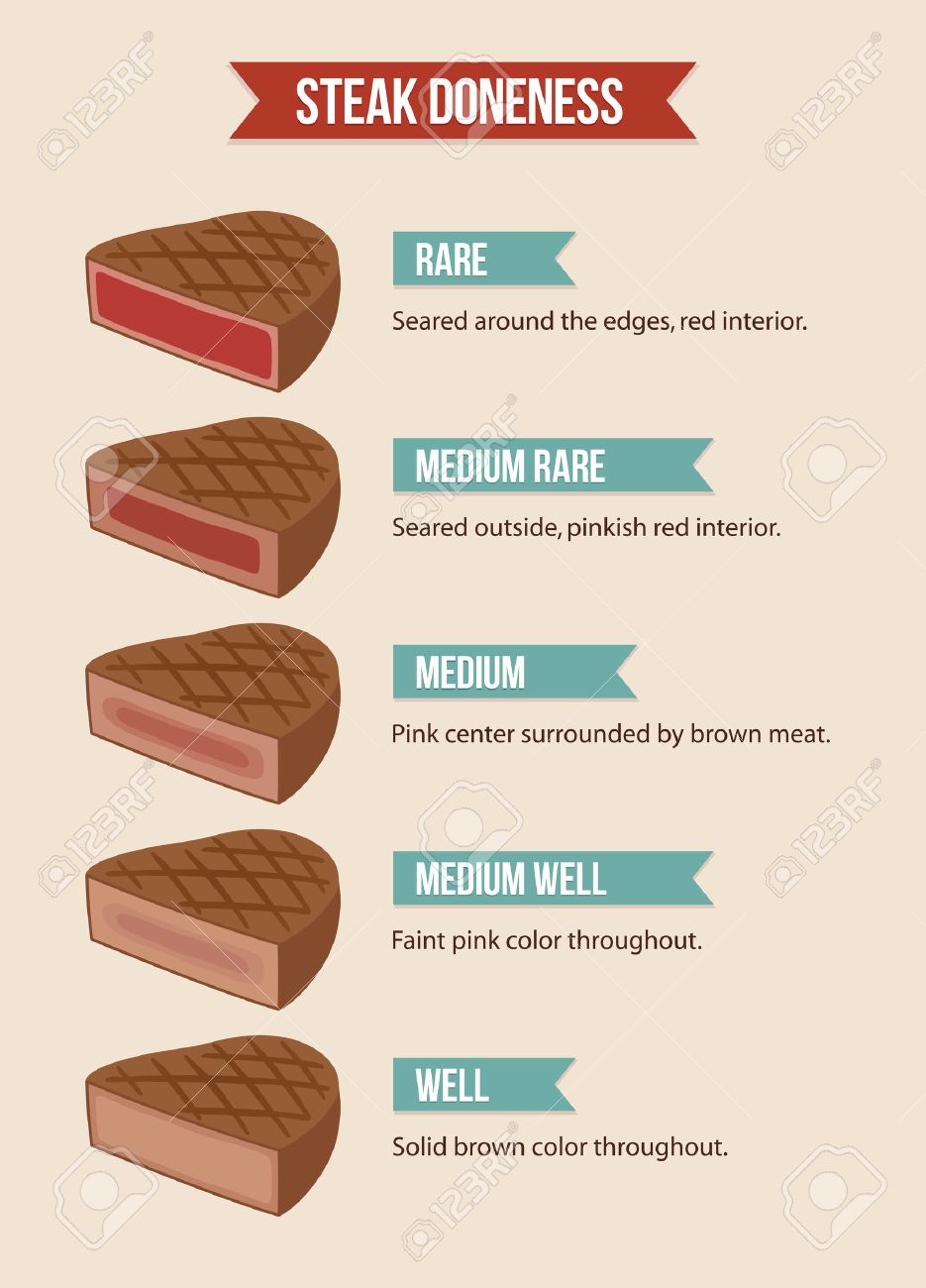 STEAK DONENESS

RARE

Seared around the edges, red interior.

MEDIUM RARE

Seared outside, pinkish red interior.

MEDIUM

Pink center surrounded by brown meat.

MEDIUM WELL

Faint pink color throughout.

WELL

Solid brown color throughout.

123RF