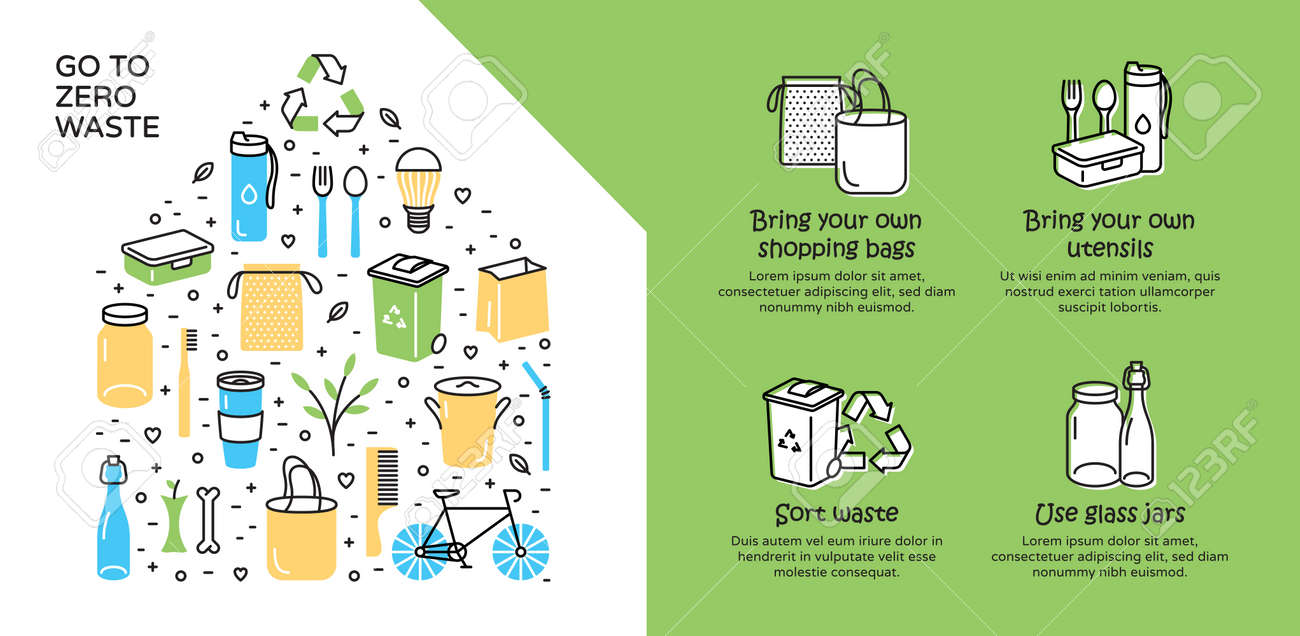 GO TO ZERO WASTE

Bring your own shopping bags

Lorem ipsum dolor sit amet, consectetuer adipiscing elit, sed diam nonummy nibh euismod.

Bring your own utensils

Ut wisi enim ad minim veniam, quis nostrud exerci tation ullamcorper suscipit lobortis.

Sort waste

Duis autem vel eum iriure dolor in hendrerit in vulputate velit esse molestie consequat.

Use glass jars

Lorem ipsum dolor sit amet, consectetuer adipiscing elit, sed diam nonummy nibh euismod.

123RF