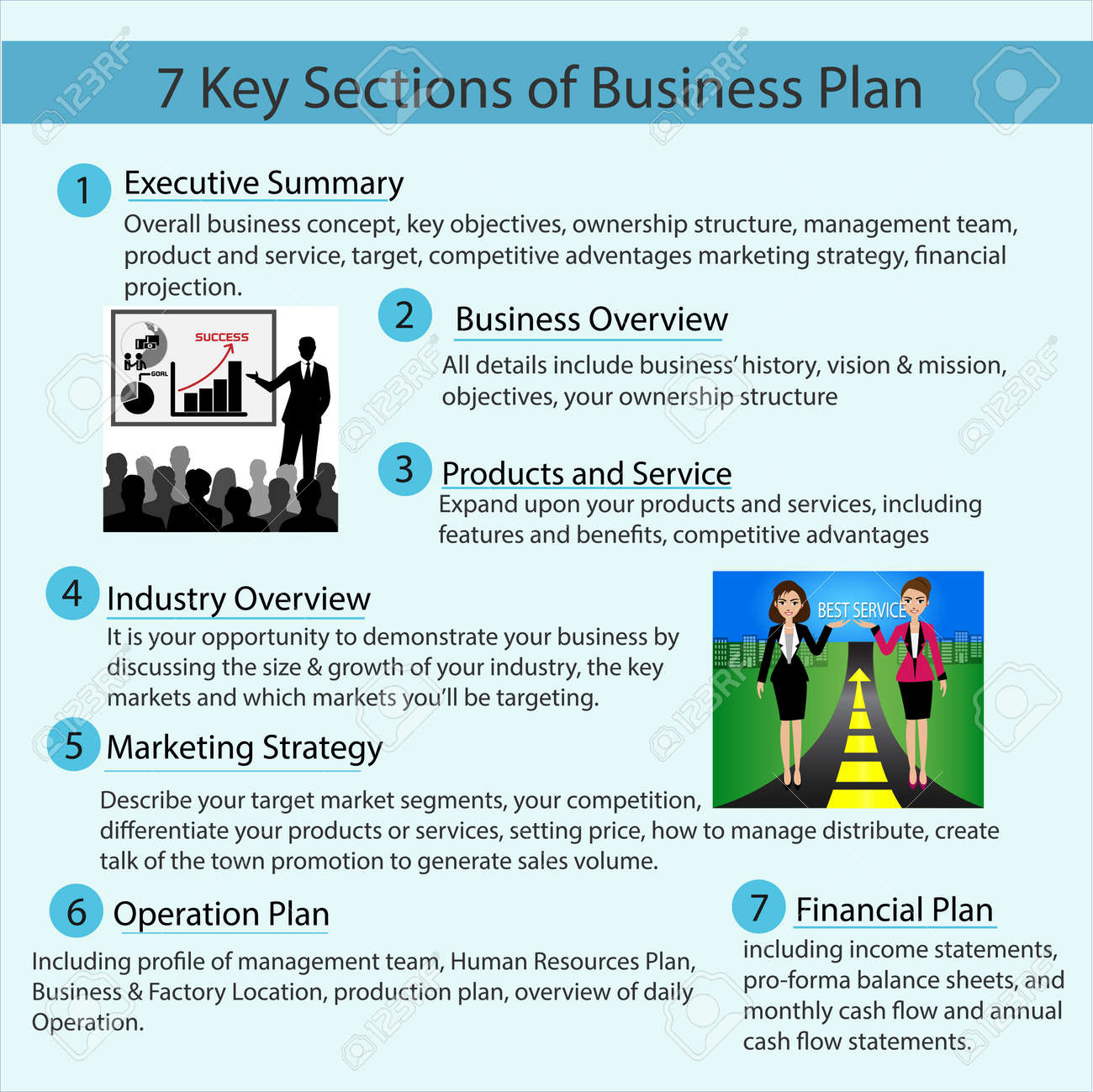 7 Key Sections of Business Plan

1 Executive Summary
Overall business concept, key objectives, ownership structure, management team, product and service, target, competitive adventages marketing strategy, financial projection.

SUCCESS
GOAL

2 Business Overview
All details include business' history, vision & mission, objectives, your ownership structure

3 Products and Service
Expand upon your products and services, including features and benefits, competitive advantages

4 Industry Overview
It is your opportunity to demonstrate your business by discussing the size & growth of your industry, the key markets and which markets you'll be targeting.

BEST SERVICE

5 Marketing Strategy
Describe your target market segments, your competition, differentiate your products or services, setting price, how to manage distribute, create talk of the town promotion to generate sales volume.

6 Operation Plan
Including profile of management team, Human Resources Plan, Business & Factory Location, production plan, overview of daily Operation.

7 Financial Plan
including income statements, pro-forma balance sheets, and monthly cash flow and annual cash flow statements.

123RF