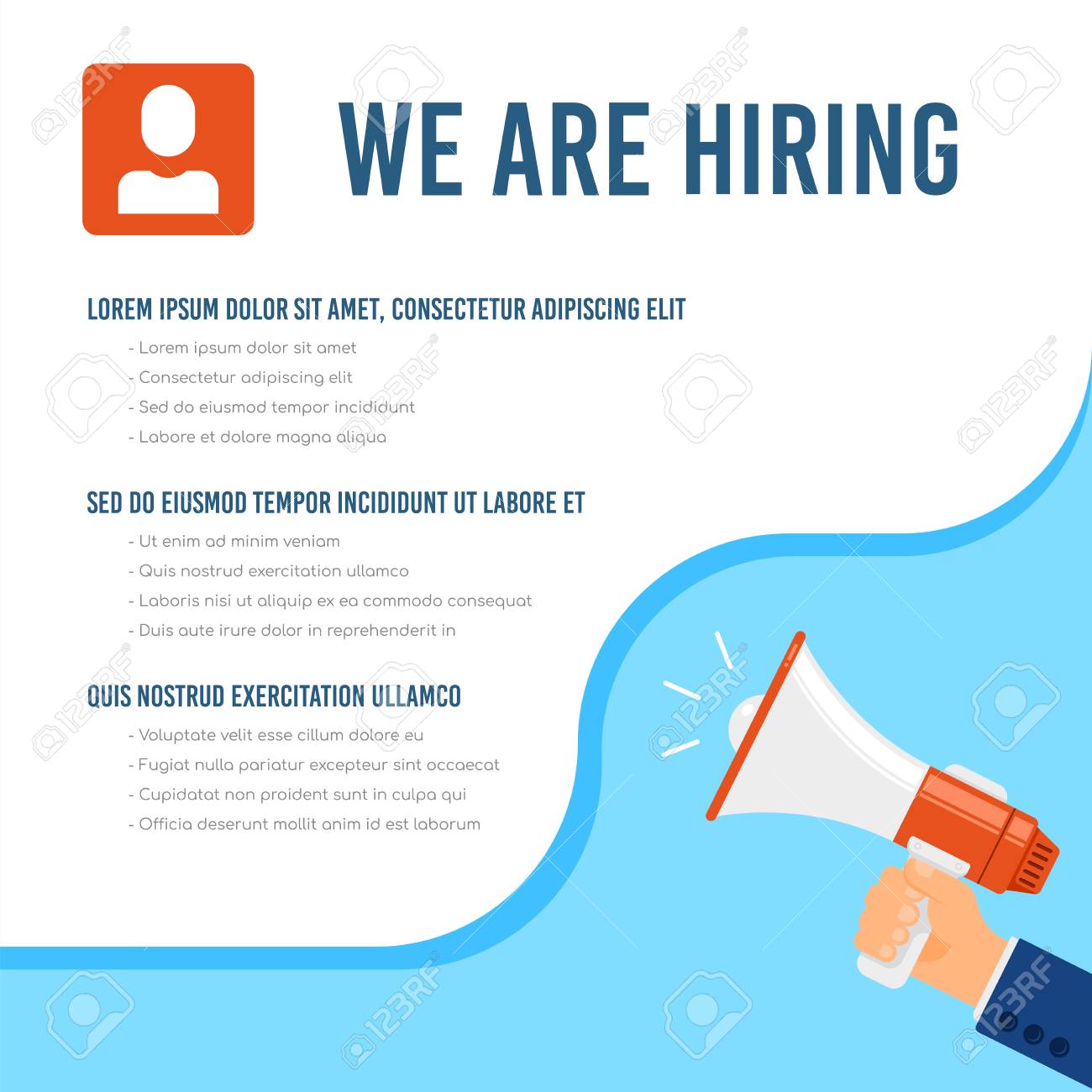 WE ARE HIRING

LOREM IPSUM DOLOR SIT AMET, CONSECTETUR ADIPISCING ELIT
- Lorem ipsum dolor sit amet
- Consectetur adipiscing elit
- Sed do eiusmod tempor incididunt
- Labore et dolore magna aliqua

SED DO EIUSMOD TEMPOR INCIDIDUNT UT LABORE ET
- Ut enim ad minim veniam
- Quis nostrud exercitation ullamco
- Laboris nisi ut aliquip ex ea commodo consequat
- Duis aute irure dolor in reprehenderit in

QUIS NOSTRUD EXERCITATION ULLAMCO
- Voluptate velit esse cillum dolore eu
- Fugiat nulla pariatur excepteur sint occaecat
- Cupidatat non proident sunt in culpa qui
- Officia deserunt mollit anim id est laborum

123RF