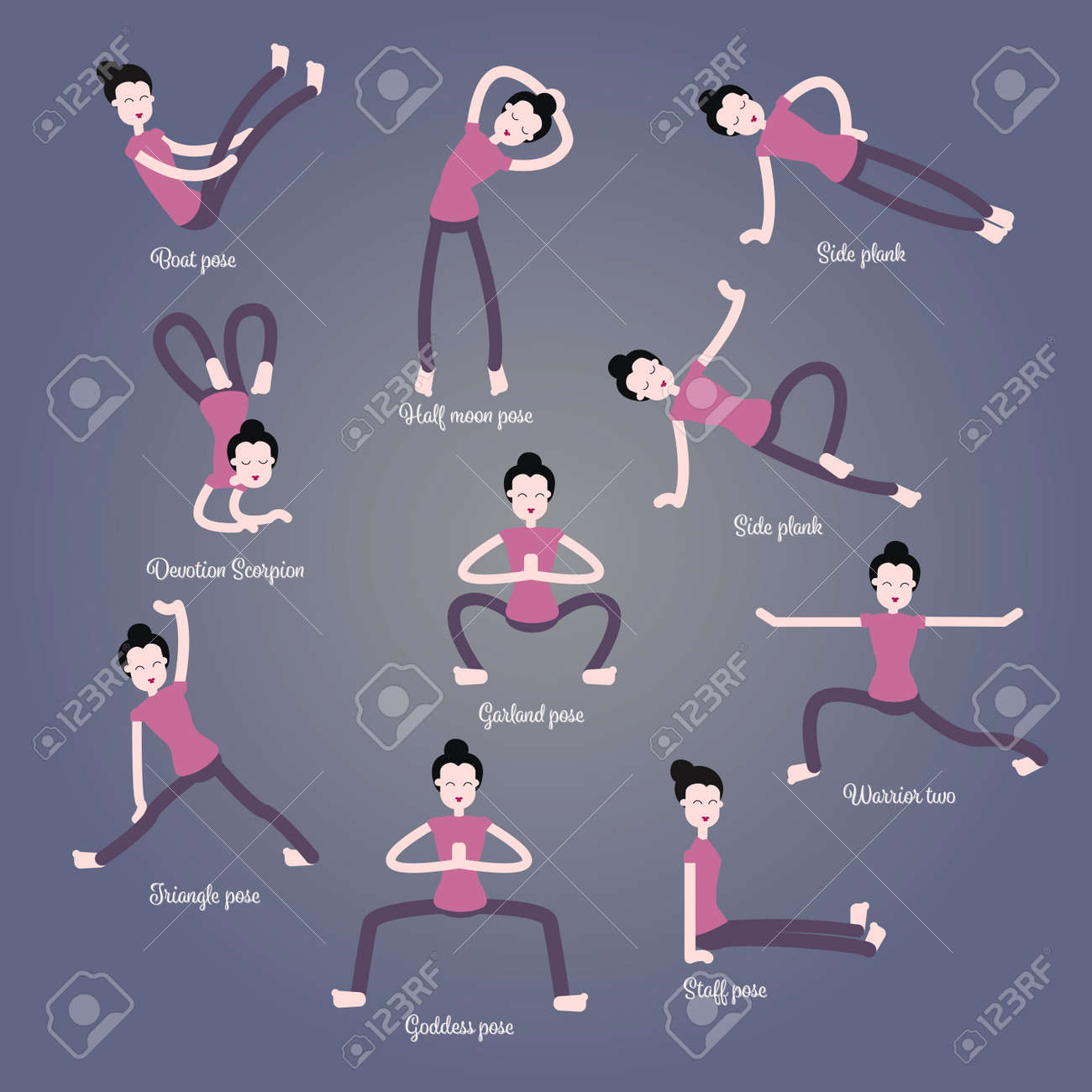 Boat pose

Half moon pose

Side plank

Devotion Scorpion

Side plank

Garland pose

Warrior two

Triangle pose

Goddess pose

Staff pose

123RF