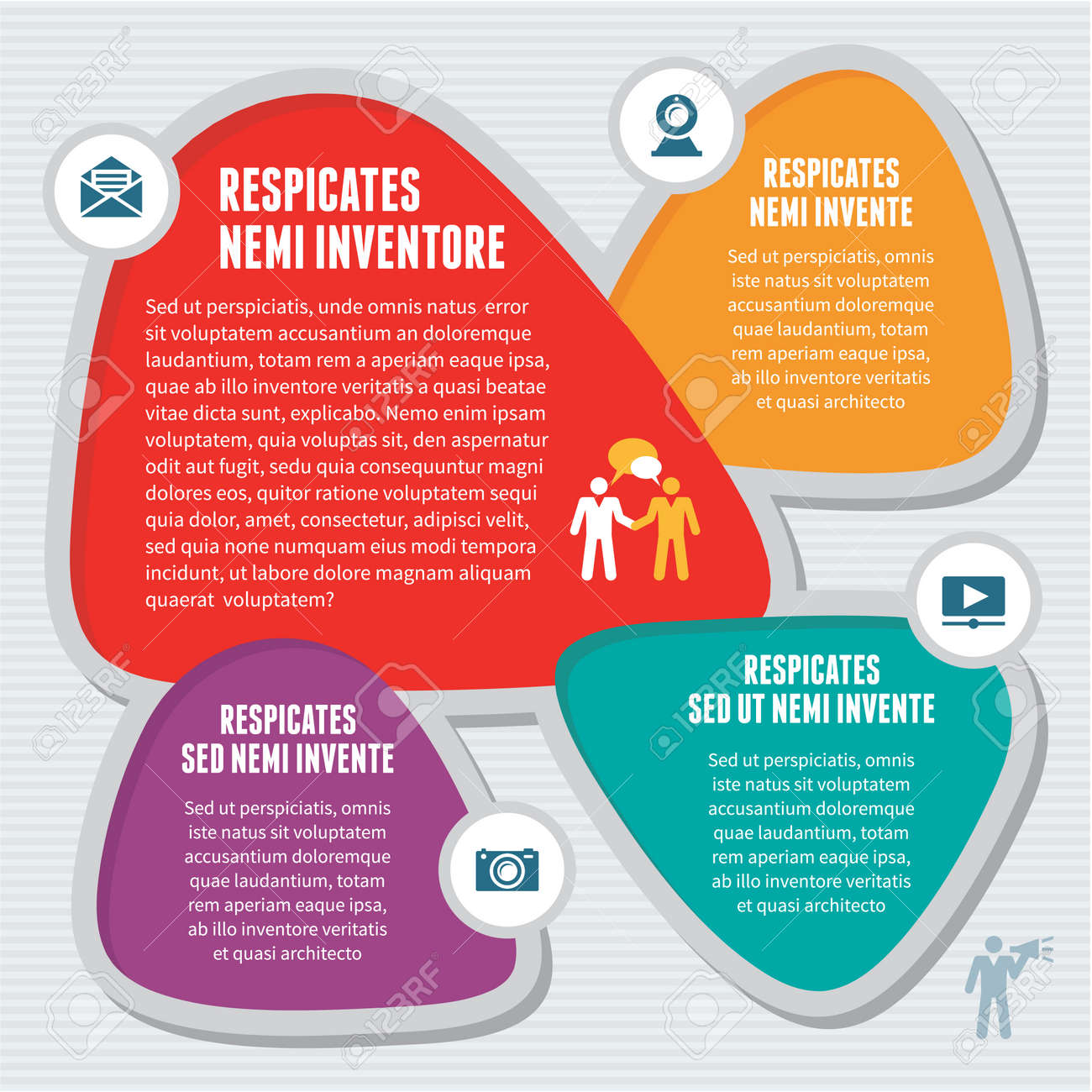 RESPICATES NEMI INVENTORE

Sed ut perspiciatis, unde omnis natus error sit voluptatem accusantium an doloremque laudantium, totam rem a aperiam eaque ipsa, quae ab illo inventore veritatis a quasi beatae vitae dicta sunt, explicabo. Nemo enim ipsam voluptatem, quia voluptas sit, den aspernatur odit aut fugit, sedu quia consequuntur magni dolores eos, quitor ratione voluptatem sequi quia dolor, amet, consectetur, adipisci velit, sed quia none numquam eius modi tempora incidunt, ut labore dolore magnam aliquam quaerat voluptatem?

RESPICATES NEMI INVENTE

Sed ut perspiciatis, omnis iste natus sit voluptatem accusantium doloremque quae laudantium, totam rem aperiam eaque ipsa, ab illo inventore veritatis et quasi architecto

RESPICATES SED NEMI INVENTE

Sed ut perspiciatis, omnis iste natus sit voluptatem accusantium doloremque quae laudantium, totam rem aperiam eaque ipsa, ab illo inventore veritatis et quasi architecto

RESPICATES SED UT NEMI INVENTE

Sed ut perspiciatis, omnis iste natus sit voluptatem accusantium doloremque quae laudantium, totam rem aperiam eaque ipsa, ab illo inventore veritatis et quasi architecto

123RF