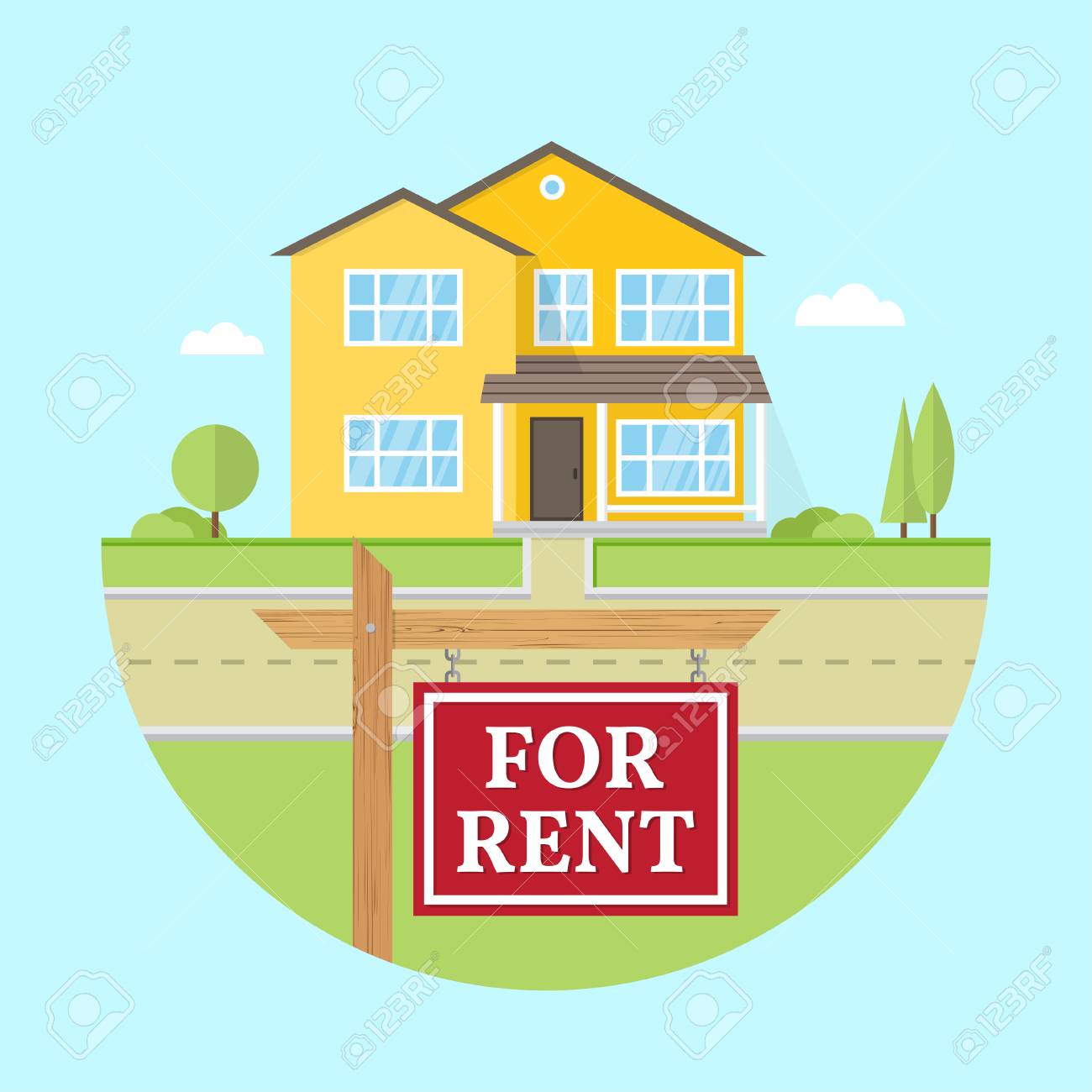 FOR RENT

123RF