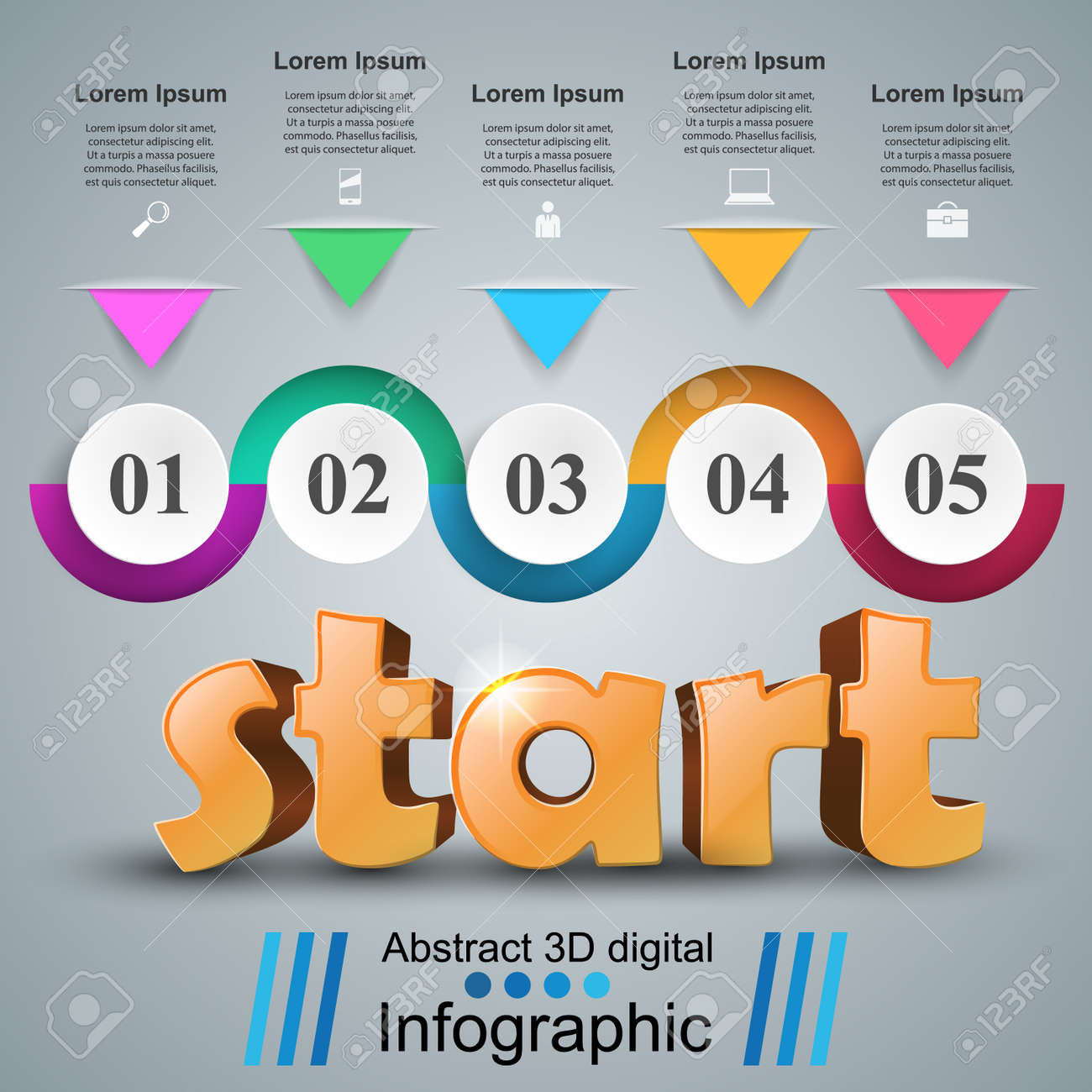 Lorem Ipsum

Lorem ipsum dolor sit amet, consectetur adipiscing elit. Ut a turpis a massa posuere commodo. Phasellus facilisis, est quis consectetur aliquet.

Lorem Ipsum

Lorem ipsum dolor sit amet, consectetur adipiscing elit. Ut a turpis a massa posuere commodo. Phasellus facilisis, est quis consectetur aliquet.

Lorem Ipsum

Lorem ipsum dolor sit amet, consectetur adipiscing elit. Ut a turpis a massa posuere commodo. Phasellus facilisis, est quis consectetur aliquet.

Lorem Ipsum

Lorem ipsum dolor sit amet, consectetur adipiscing elit. Ut a turpis a massa posuere commodo. Phasellus facilisis, est quis consectetur aliquet.

Lorem Ipsum

Lorem ipsum dolor sit amet, consectetur adipiscing elit. Ut a turpis a massa posuere commodo. Phasellus facilisis, est quis consectetur aliquet.

01 02 03 04 05

start

Abstract 3D digital

Infographic

123RF