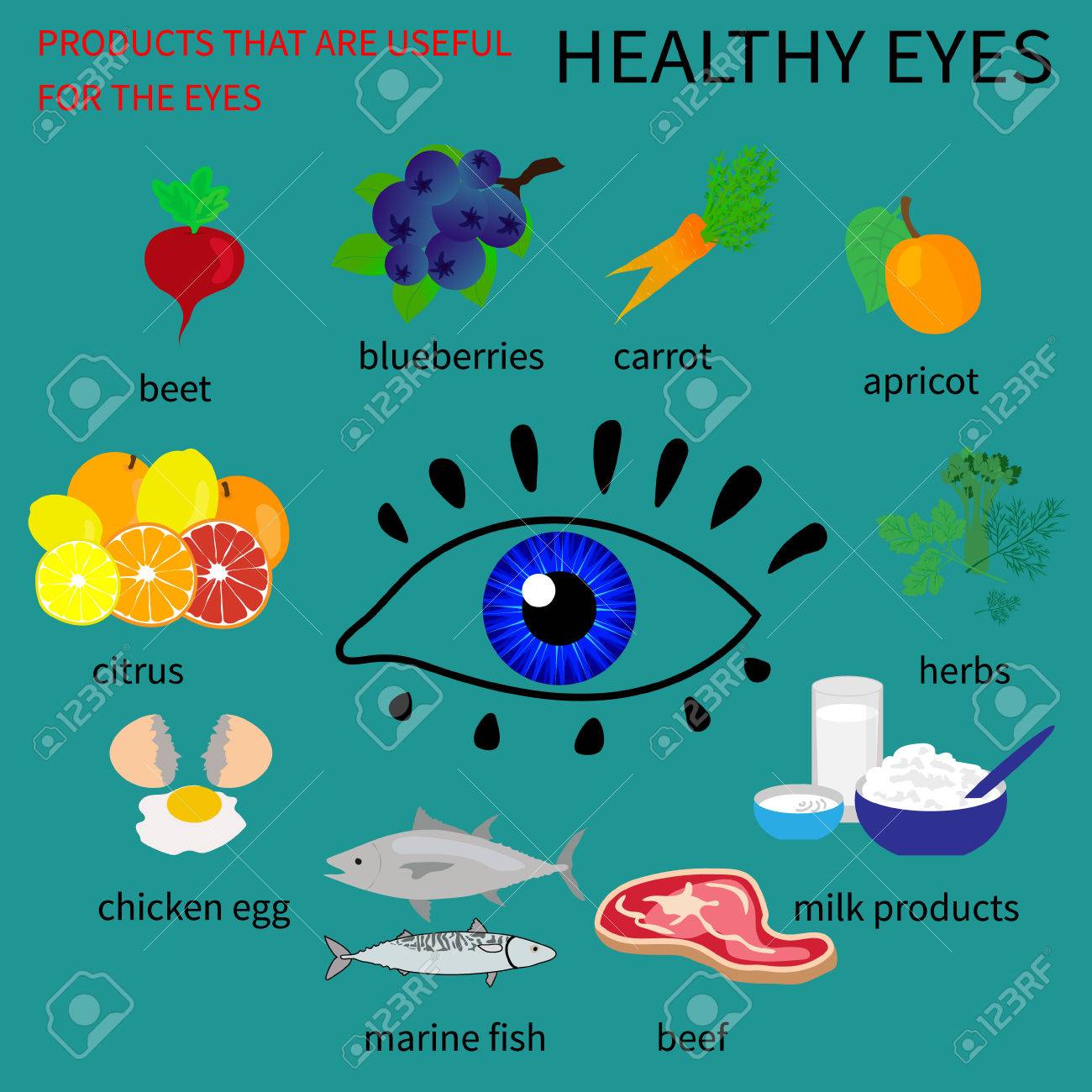 PRODUCTS THAT ARE USEFUL FOR THE EYES

HEALTHY EYES

beet

blueberries

carrot

apricot

citrus

herbs

chicken egg

milk products

marine fish

beef

123RF