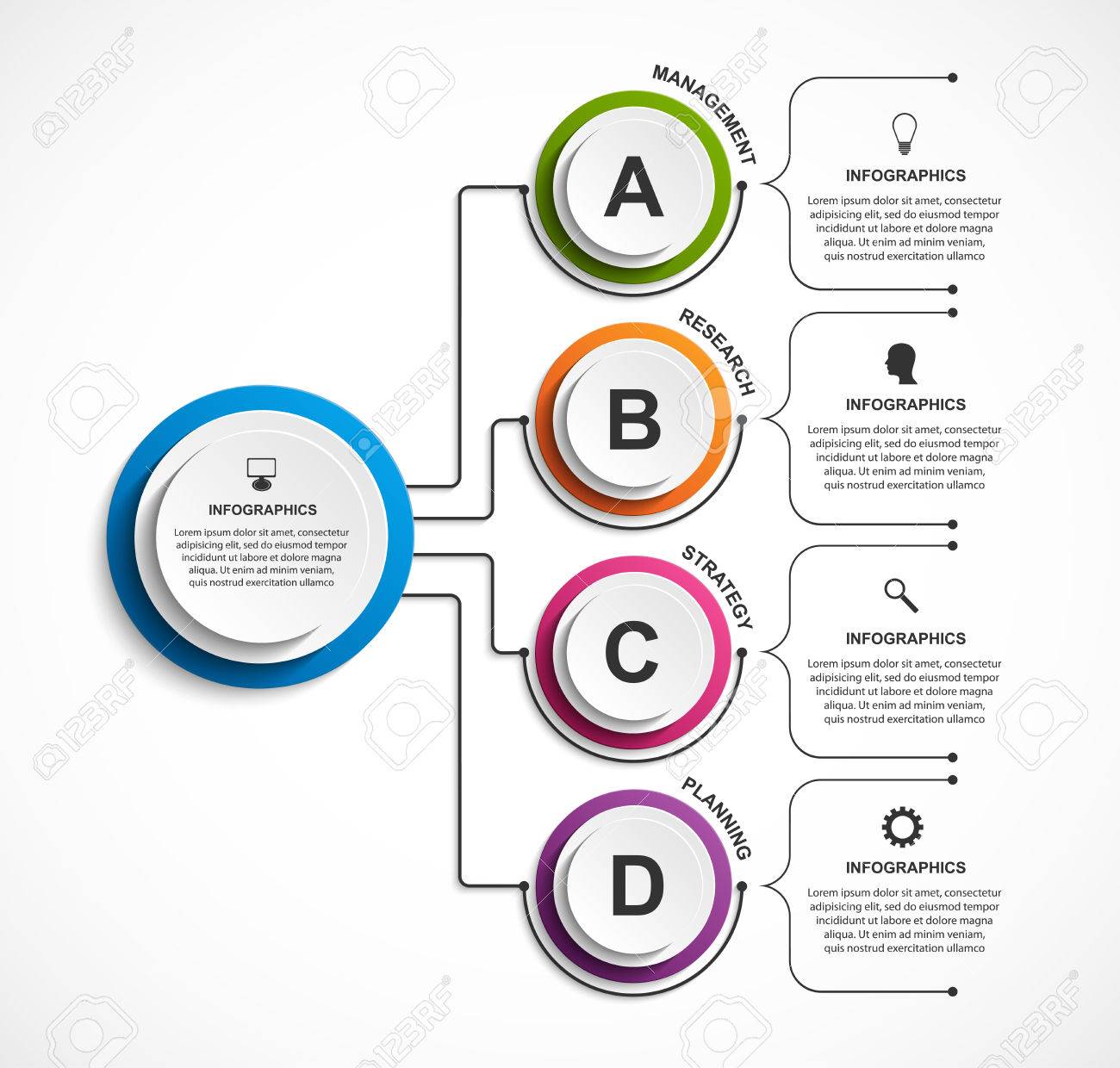 INFOGRAPHICS
Lorem ipsum dolor sit amet, consectetur adipisicing elit, sed do eiusmod tempor incididunt ut labore et dolore magna aliqua. Ut enim ad minim veniam, quis nostrud exercitation ullamco

MANAGEMENT
A

INFOGRAPHICS
Lorem ipsum dolor sit amet, consectetur adipisicing elit, sed do eiusmod tempor incididunt ut labore et dolore magna aliqua. Ut enim ad minim veniam, quis nostrud exercitation ullamco

RESEARCH
B

INFOGRAPHICS
Lorem ipsum dolor sit amet, consectetur adipisicing elit, sed do eiusmod tempor incididunt ut labore et dolore magna aliqua. Ut enim ad minim veniam, quis nostrud exercitation ullamco

STRATEGY
C

INFOGRAPHICS
Lorem ipsum dolor sit amet, consectetur adipisicing elit, sed do eiusmod tempor incididunt ut labore et dolore magna aliqua. Ut enim ad minim veniam, quis nostrud exercitation ullamco

PLANNING
D

INFOGRAPHICS
Lorem ipsum dolor sit amet, consectetur adipisicing elit, sed do eiusmod tempor incididunt ut labore et dolore magna aliqua. Ut enim ad minim veniam, quis nostrud exercitation ullamco

123RF