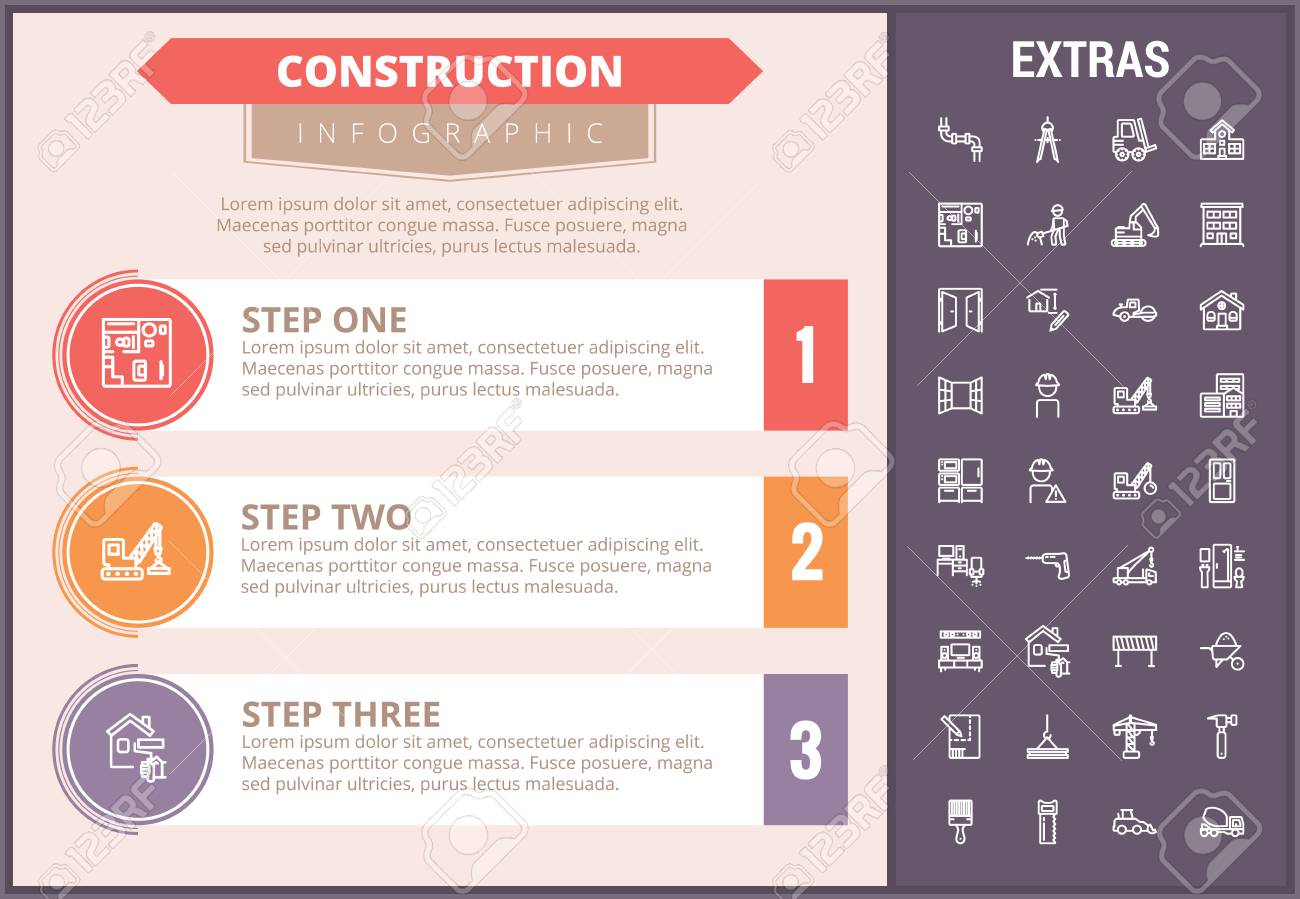 CONSTRUCTION

INFOGRAPHIC

Lorem ipsum dolor sit amet, consectetuer adipiscing elit. Maecenas porttitor congue massa. Fusce posuere, magna sed pulvinar ultricies, purus lectus malesuada.

STEP ONE
Lorem ipsum dolor sit amet, consectetuer adipiscing elit. Maecenas porttitor congue massa. Fusce posuere, magna sed pulvinar ultricies, purus lectus malesuada.

1

STEP TWO
Lorem ipsum dolor sit amet, consectetuer adipiscing elit. Maecenas porttitor congue massa. Fusce posuere, magna sed pulvinar ultricies, purus lectus malesuada.

2

STEP THREE
Lorem ipsum dolor sit amet, consectetuer adipiscing elit. Maecenas porttitor congue massa. Fusce posuere, magna sed pulvinar ultricies, purus lectus malesuada.

3

EXTRAS

123RF