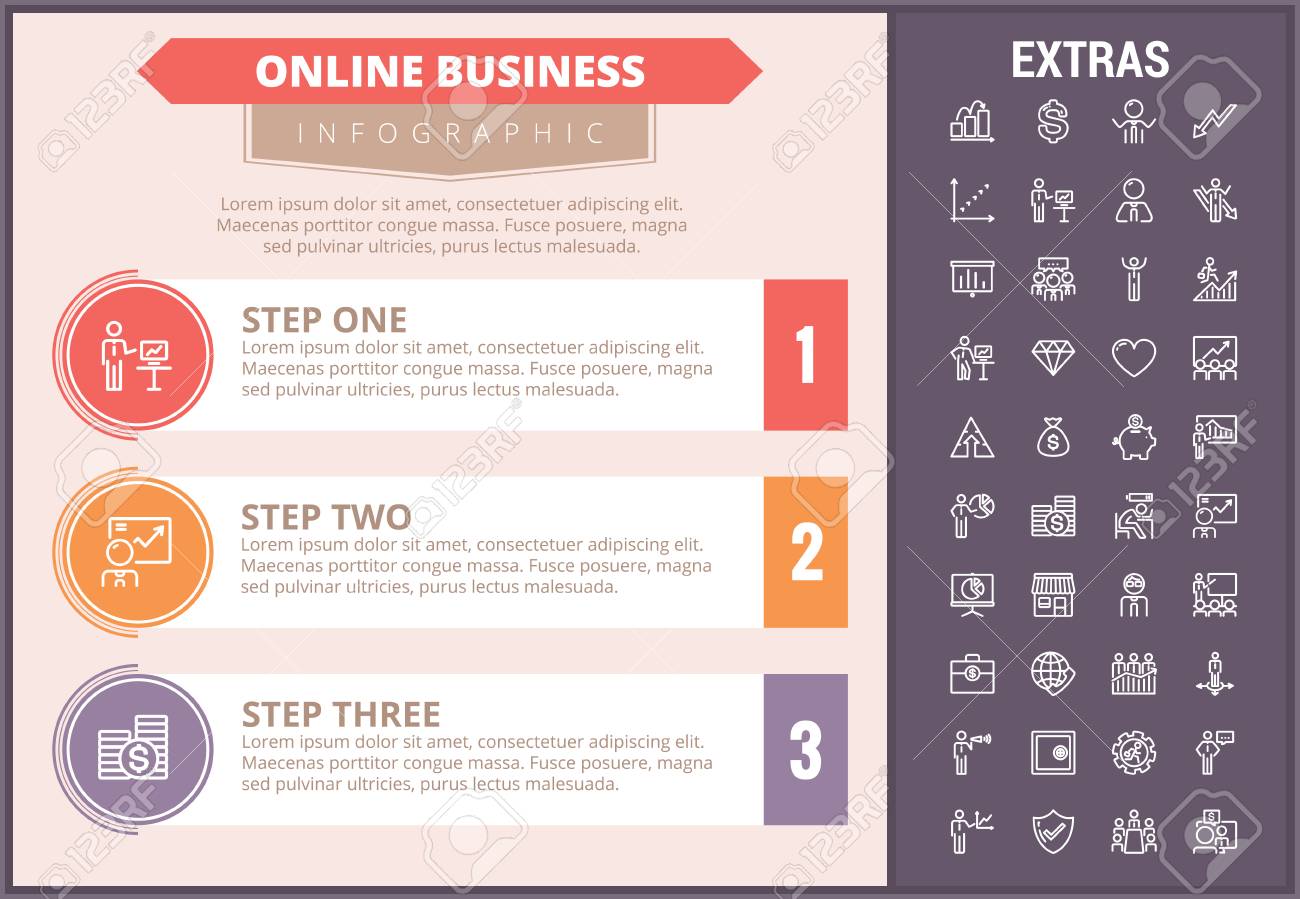 ONLINE BUSINESS
INFOGRAPHIC

Lorem ipsum dolor sit amet, consectetuer adipiscing elit. Maecenas porttitor congue massa. Fusce posuere, magna sed pulvinar ultricies, purus lectus malesuada.

STEP ONE
Lorem ipsum dolor sit amet, consectetuer adipiscing elit. Maecenas porttitor congue massa. Fusce posuere, magna sed pulvinar ultricies, purus lectus malesuada.
1

STEP TWO
Lorem ipsum dolor sit amet, consectetuer adipiscing elit. Maecenas porttitor congue massa. Fusce posuere, magna sed pulvinar ultricies, purus lectus malesuada.
2

STEP THREE
Lorem ipsum dolor sit amet, consectetuer adipiscing elit. Maecenas porttitor congue massa. Fusce posuere, magna sed pulvinar ultricies, purus lectus malesuada.
3

EXTRAS

123RF