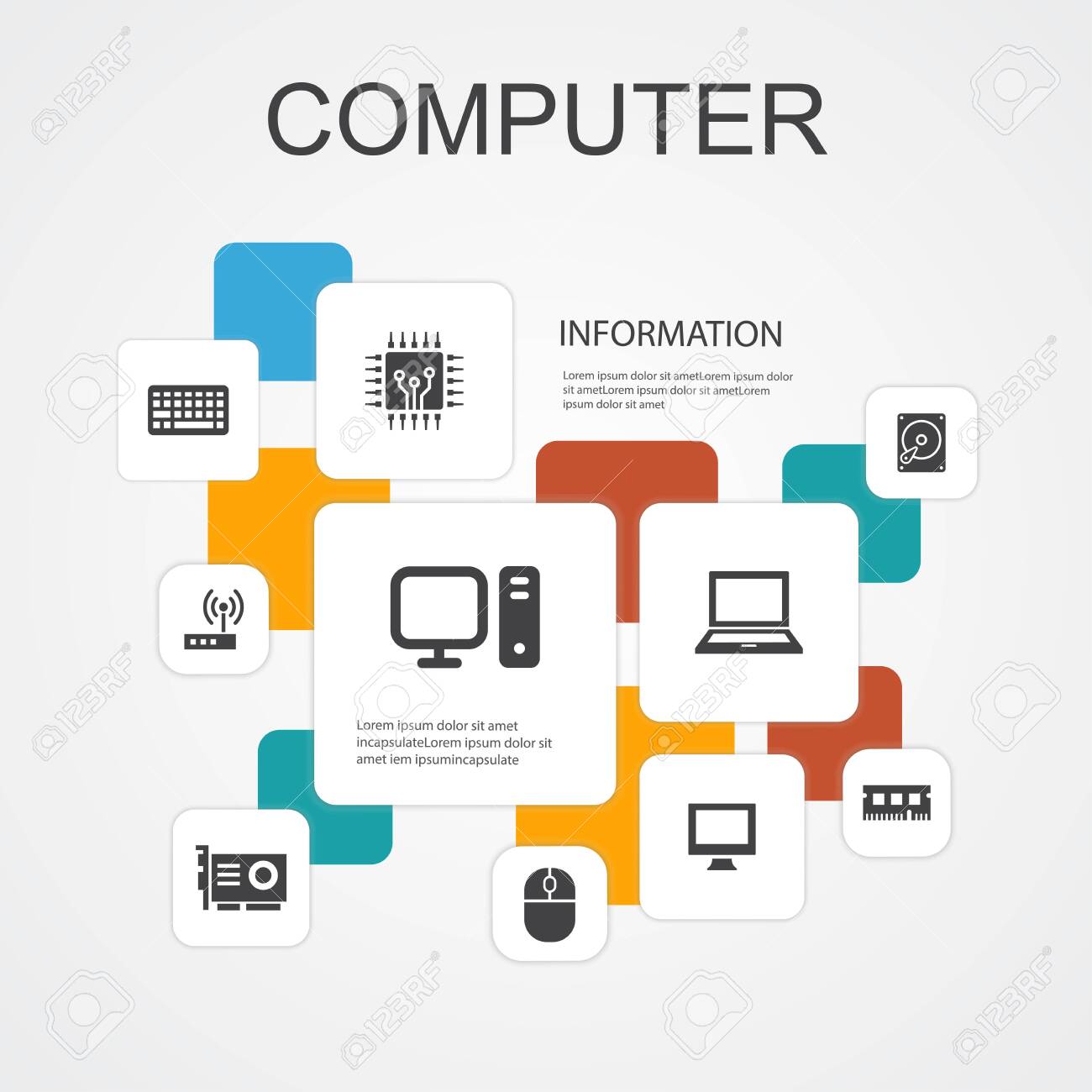 COMPUTER

INFORMATION

Lorem ipsum dolor sit ametLorem ipsum dolor sit ametLorem ipsum dolor sit ametLorem ipsum dolor sit amet

Lorem ipsum dolor sit amet incapsulateLorem ipsum dolor sit amet iem ipsumincapsulate

123RF