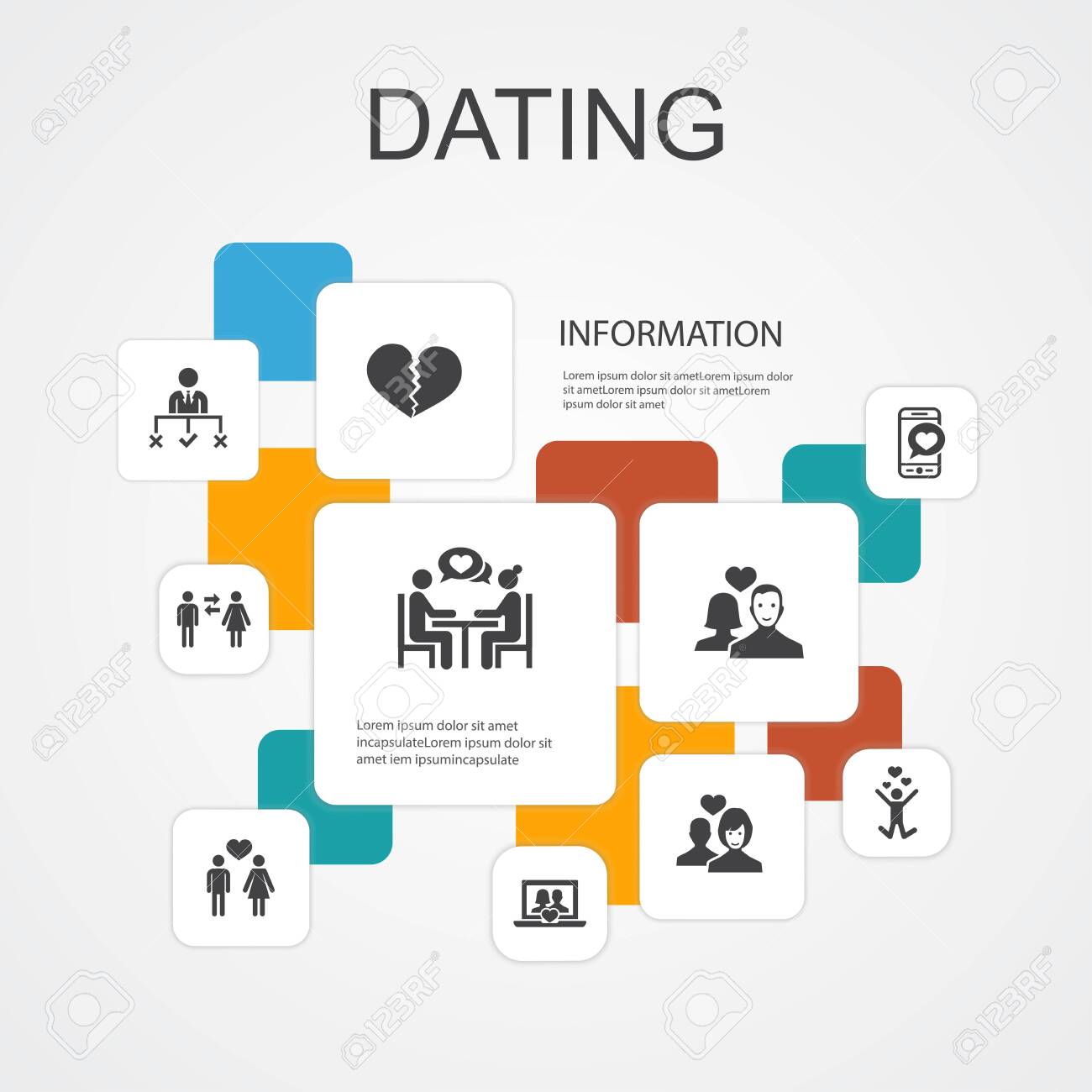 DATING

INFORMATION

Lorem ipsum dolor sit ametLorem ipsum dolor sit ametLorem ipsum dolor sit ametLorem ipsum dolor sit amet

Lorem ipsum dolor sit amet incapsulateLorem ipsum dolor sit amet iem ipsumincapsulate

123RF