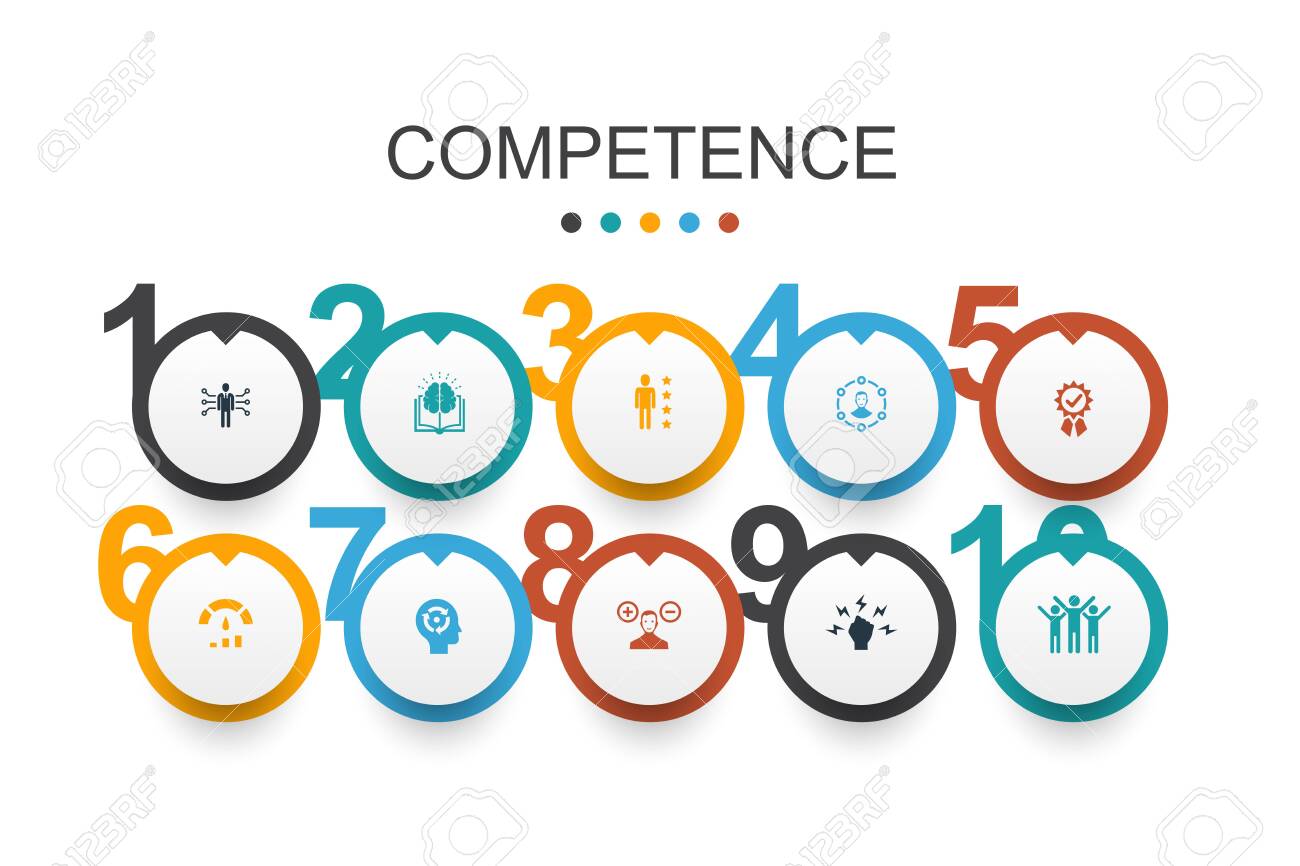 COMPETENCE

1

2

3

4

5

6

7

8

9

10

123RF