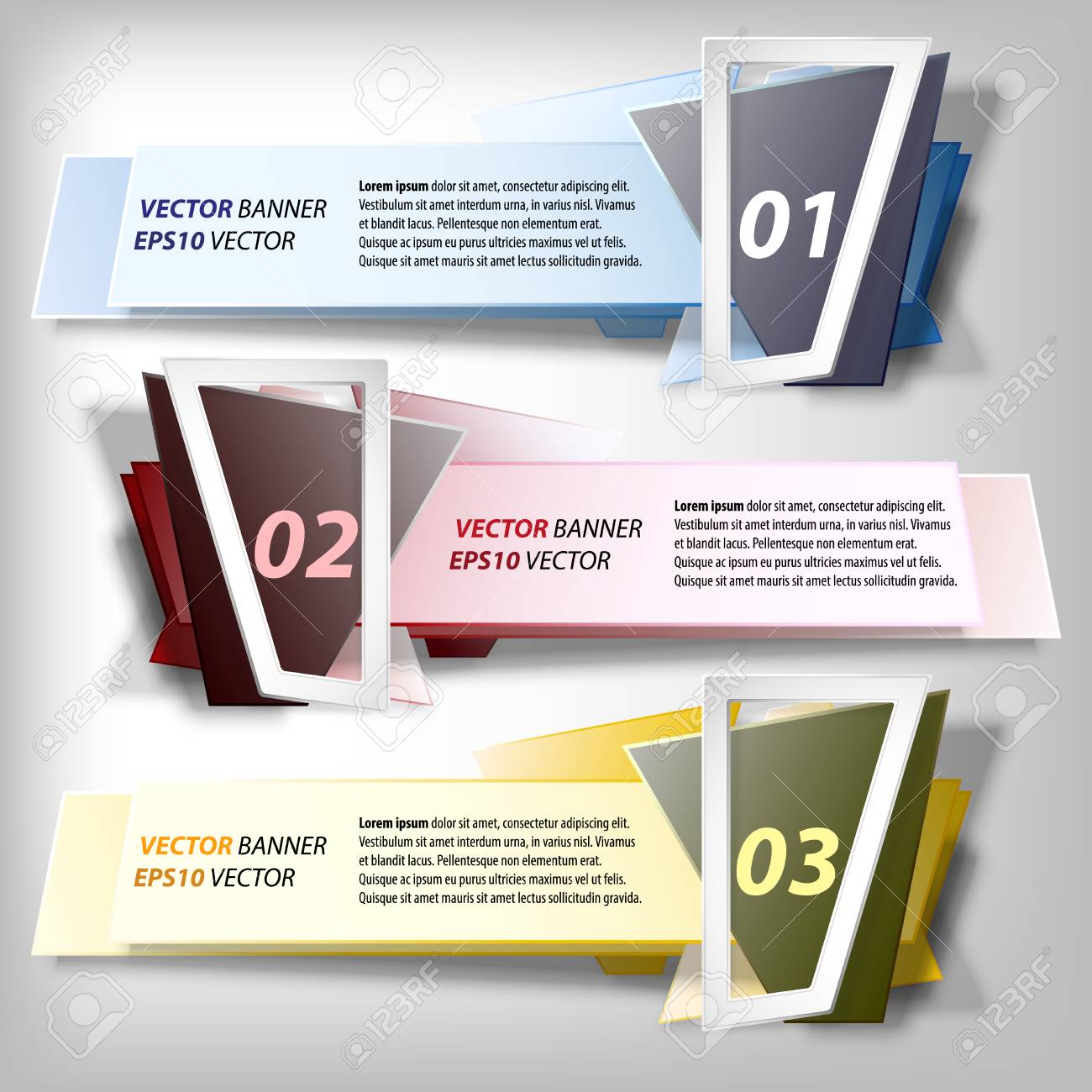 VECTOR BANNER
EPS10 VECTOR

Lorem ipsum dolor sit amet, consectetur adipiscing elit. Vestibulum sit amet interdum urna, in varius nisl. Vivamus et blandit lacus. Pellentesque non elementum erat. Quisque ac ipsum eu purus ultricies maximus vel ut felis. Quisque sit amet mauris sit amet lectus sollicitudin gravida.

01

02

VECTOR BANNER
EPS10 VECTOR

Lorem ipsum dolor sit amet, consectetur adipiscing elit. Vestibulum sit amet interdum urna, in varius nisl. Vivamus et blandit lacus. Pellentesque non elementum erat. Quisque ac ipsum eu purus ultricies maximus vel ut felis. Quisque sit amet mauris sit amet lectus sollicitudin gravida.

VECTOR BANNER
EPS10 VECTOR

Lorem ipsum dolor sit amet, consectetur adipiscing elit. Vestibulum sit amet interdum urna, in varius nisl. Vivamus et blandit lacus. Pellentesque non elementum erat. Quisque ac ipsum eu purus ultricies maximus vel ut felis. Quisque sit amet mauris sit amet lectus sollicitudin gravida.

03

123RF