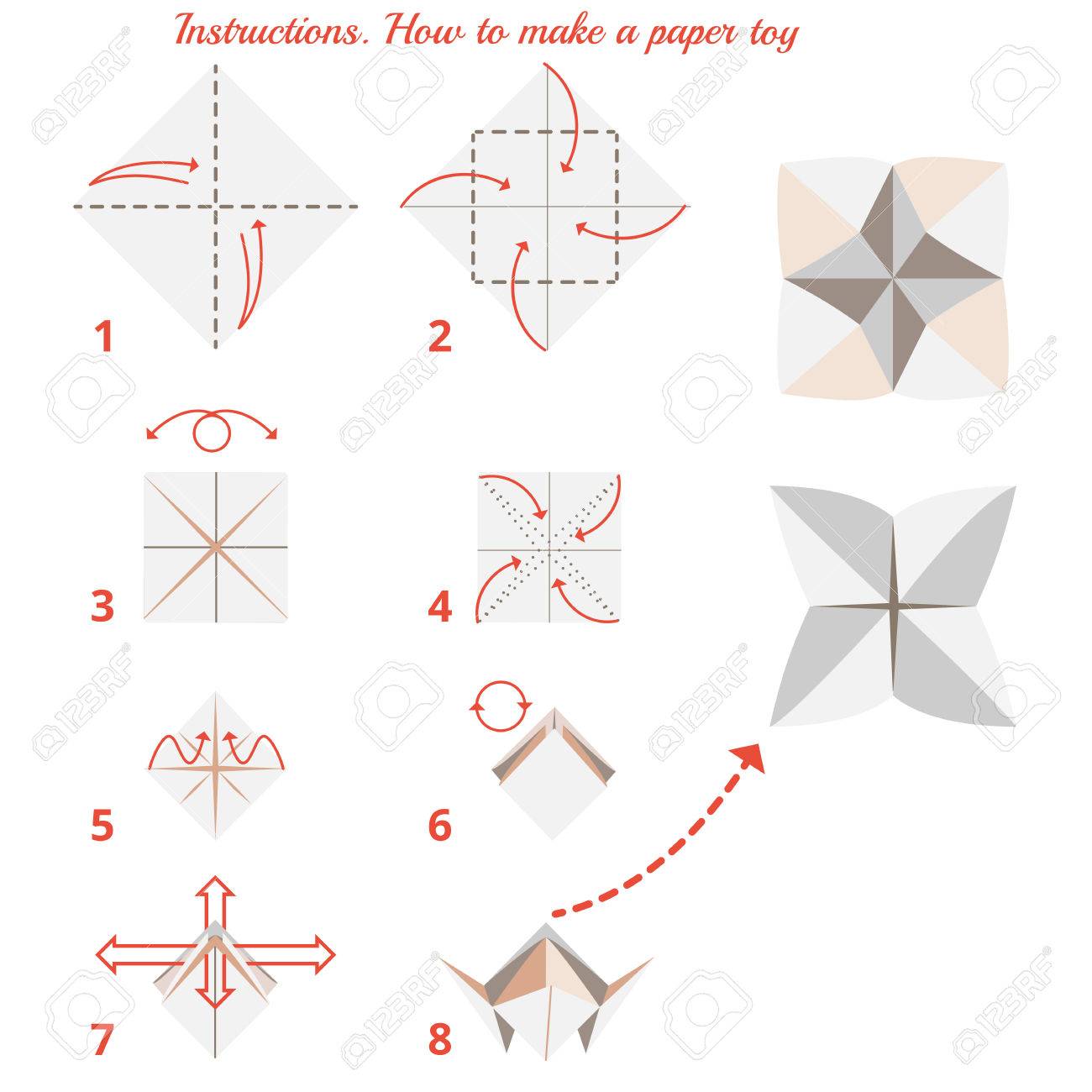 Instructions. How to make a paper toy

1

2

3

4

5

6

7

8

123RF