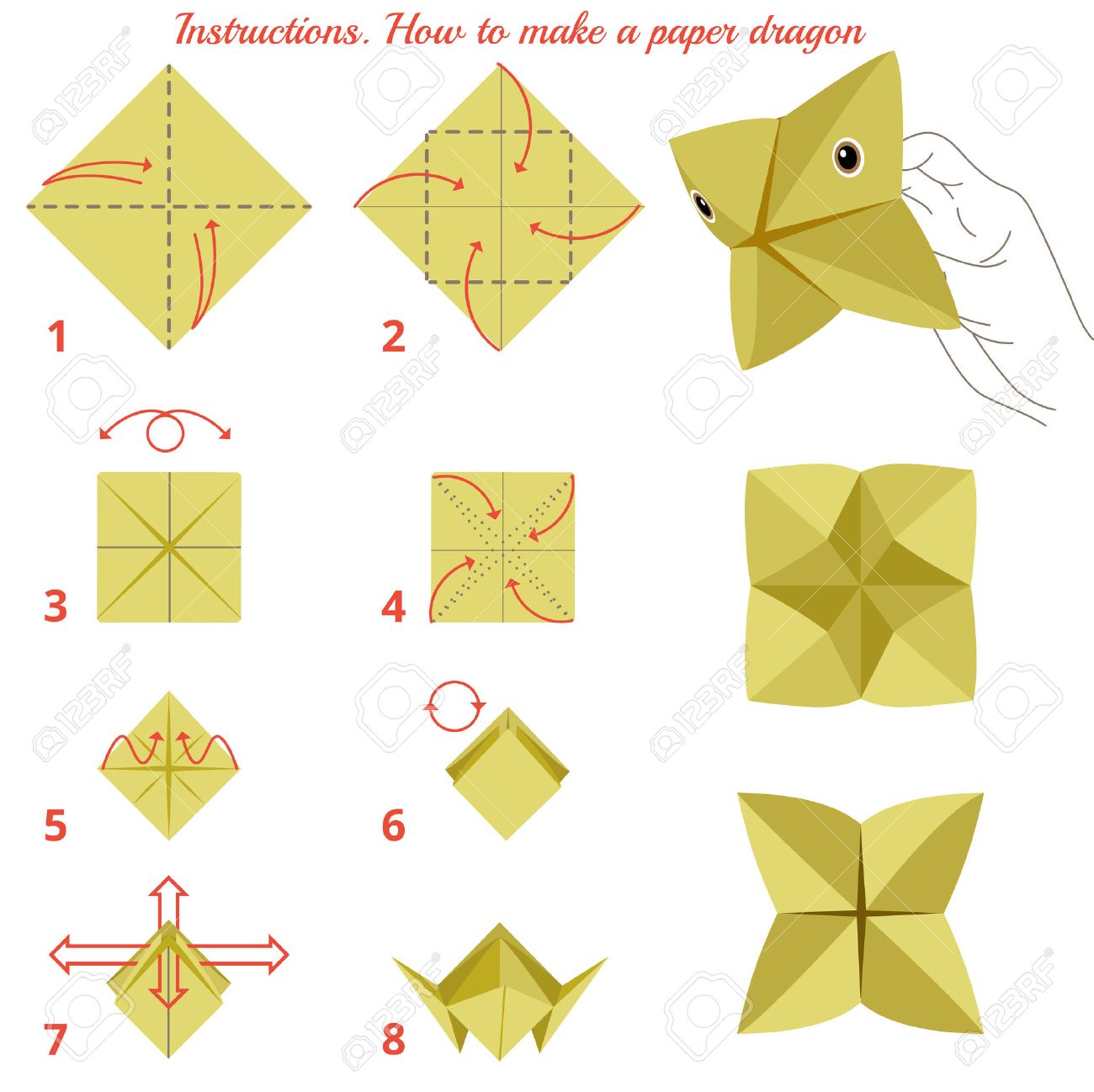 Instructions. How to make a paper dragon

1

2

3

4

5

6

7

8

123RF