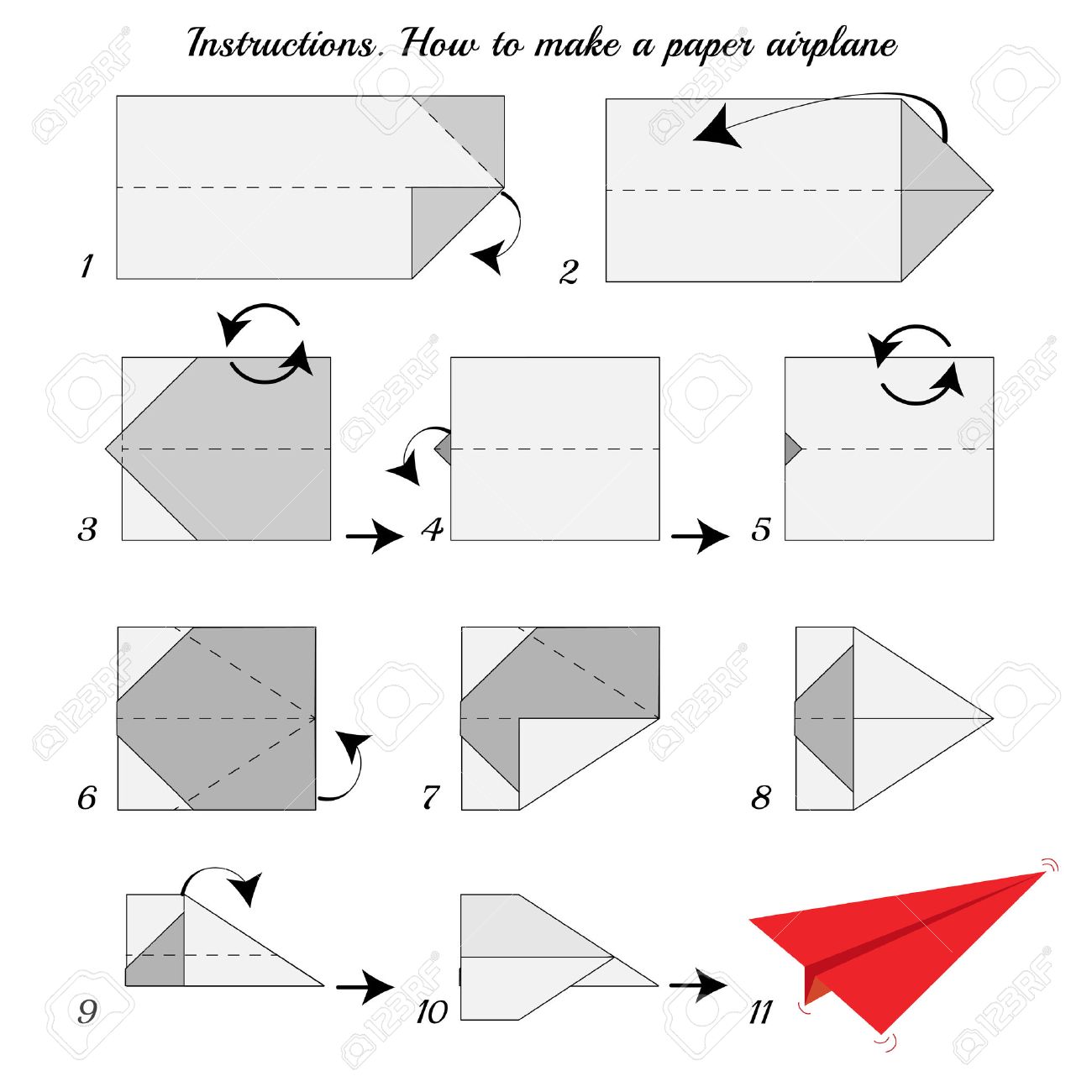 Instructions. How to make a paper airplane

1

2

3

4

5

6

7

8

9

10

11

123RF