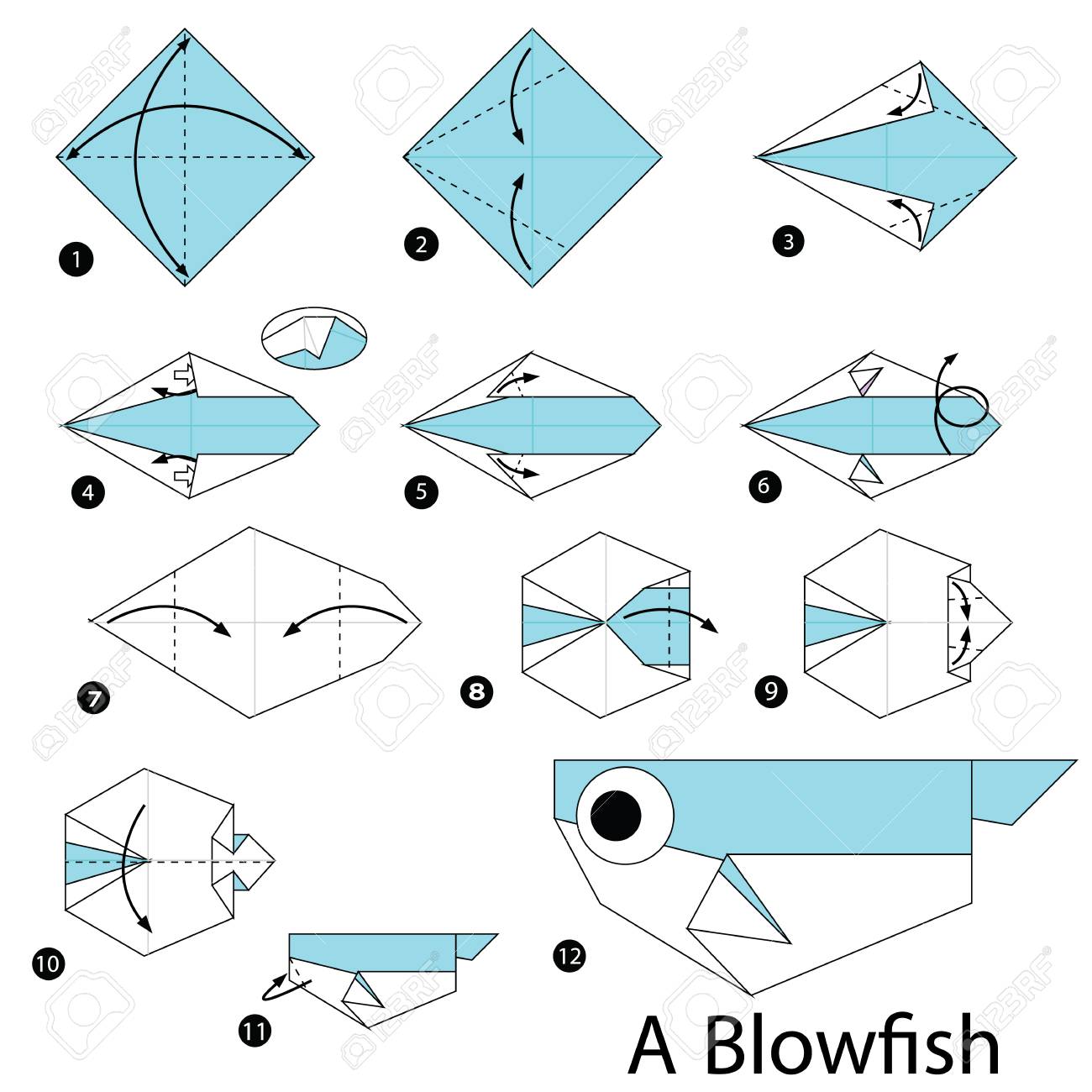 1

2

3

4

5

6

7

8

9

10

11

12

A Blowfish

123RF