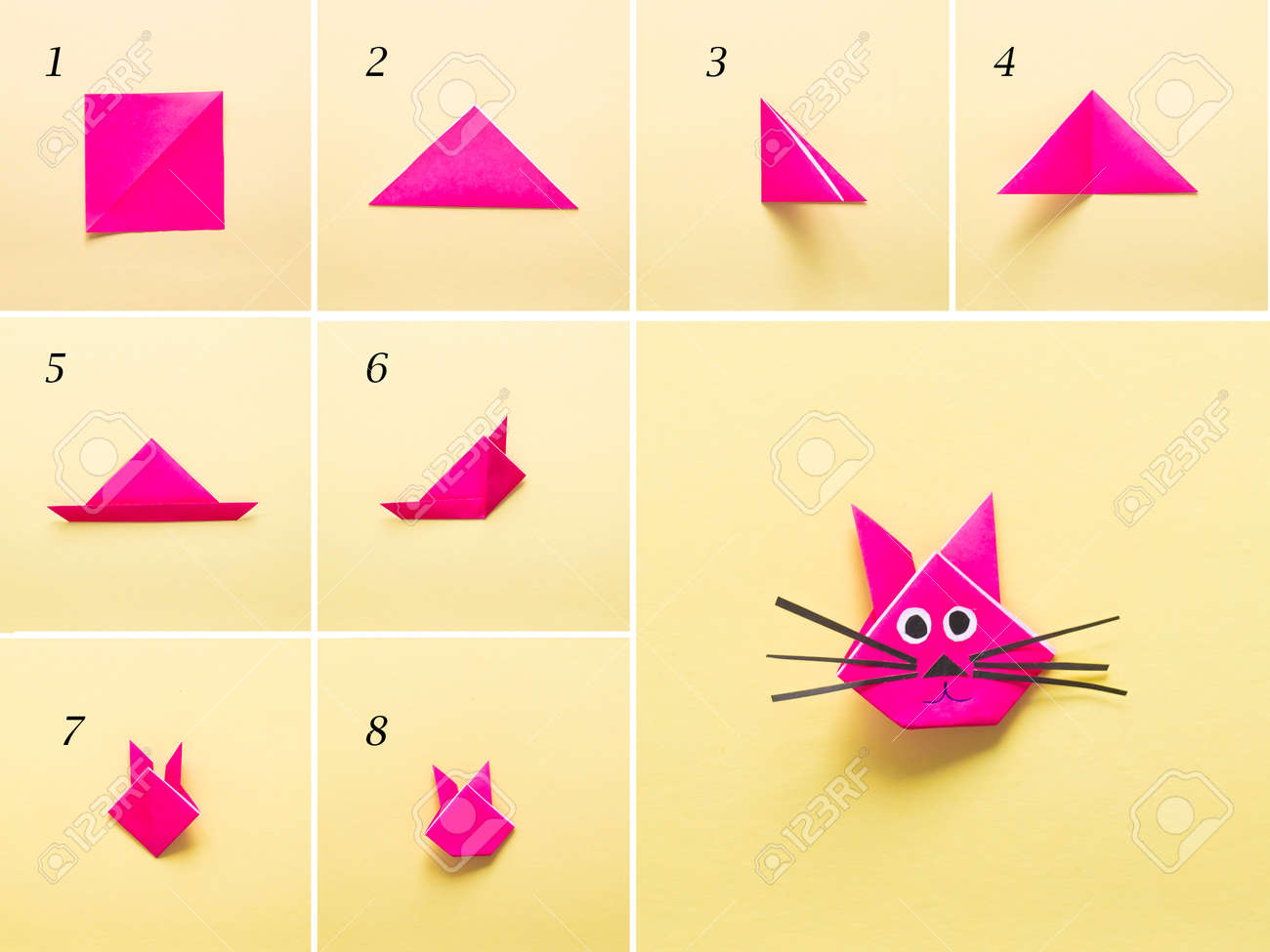 1

2

3

4

5

6

7

8

123RF