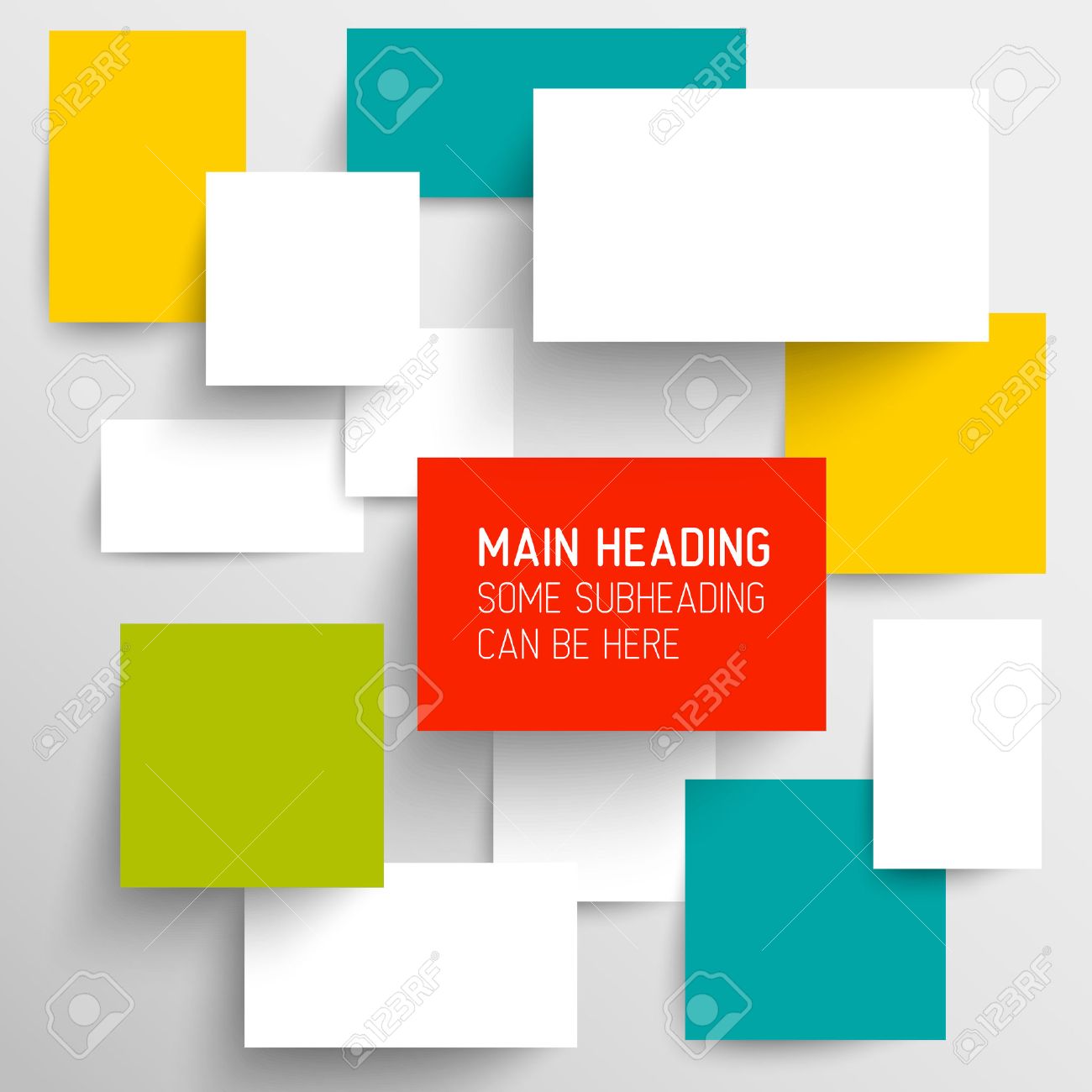 MAIN HEADING
SOME SUBHEADING
CAN BE HERE

123RF