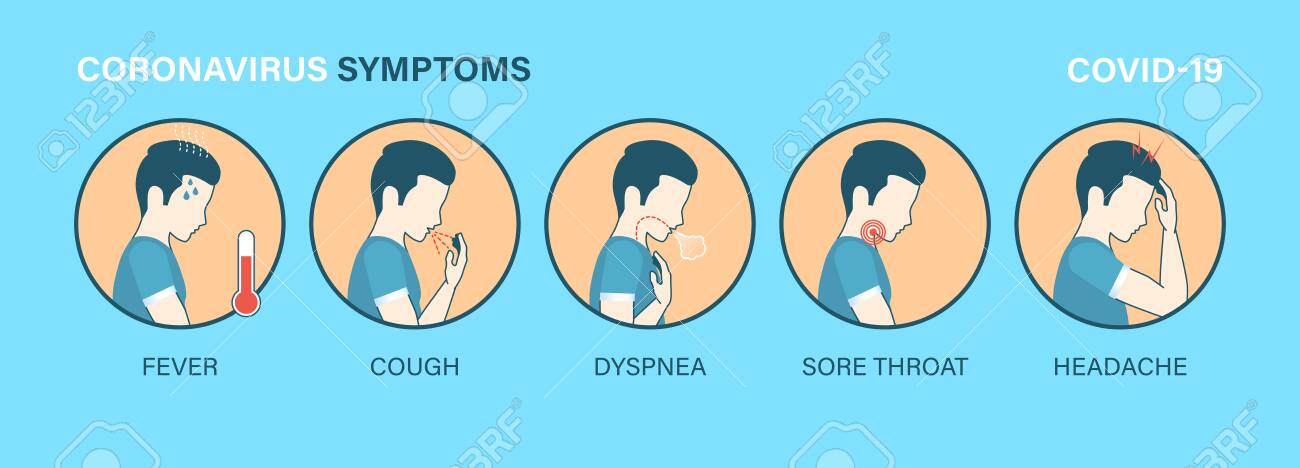 CORONAVIRUS SYMPTOMS

COVID-19

FEVER

COUGH

DYSPNEA

SORE THROAT

HEADACHE

123RF